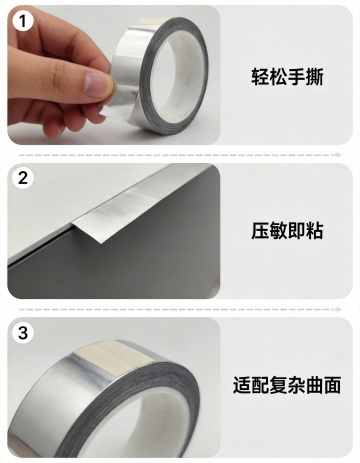 1
轻松手撕

2
压敏即粘

3
适配复杂曲面