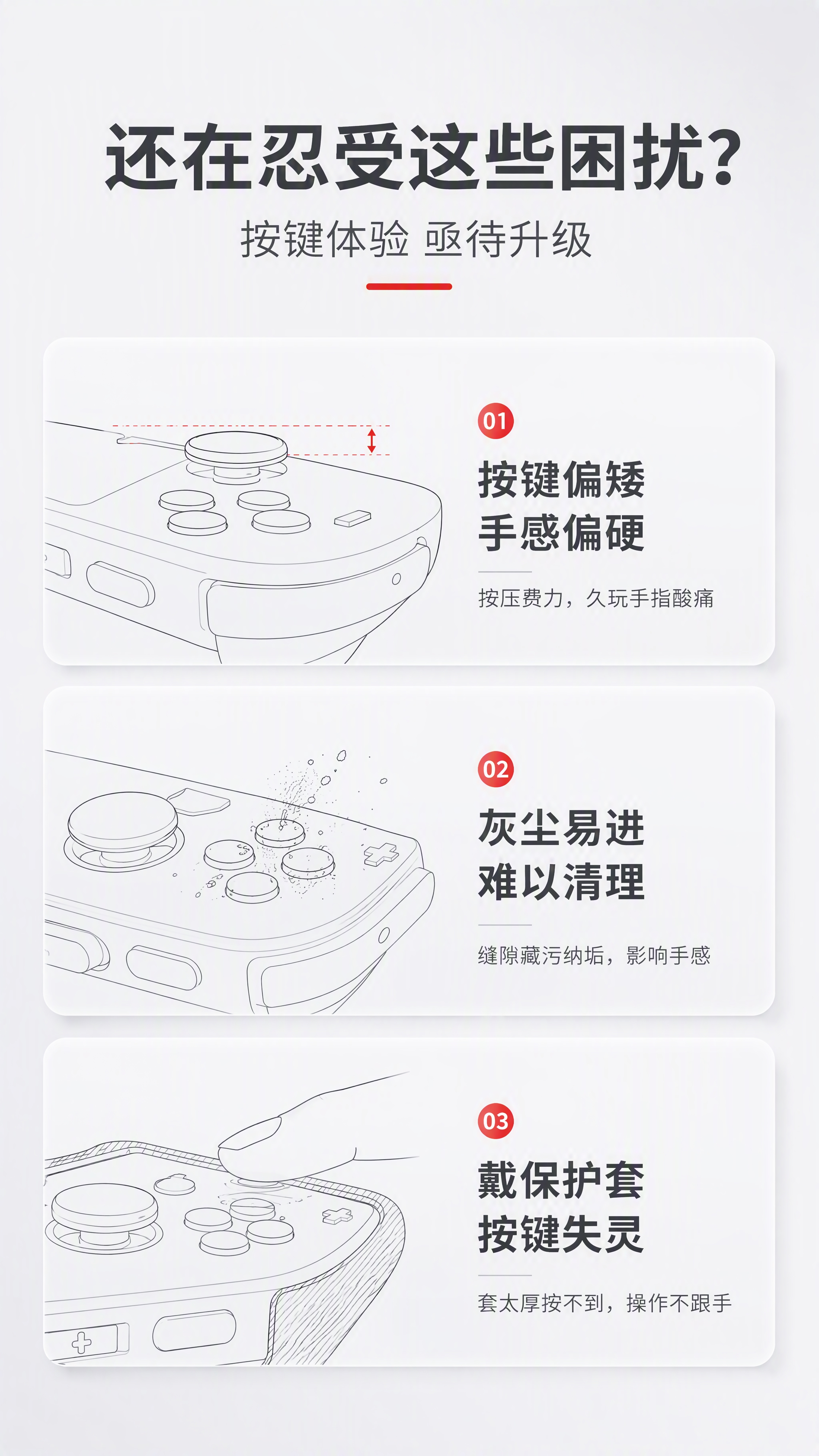 还在忍受这些困扰?
按键体验 亟待升级

01
按键偏矮
手感偏硬
按压费力,久玩手指酸痛

02
灰尘易进
难以清理
缝隙藏污纳垢,影响手感

03
戴保护套
按键失灵
套太厚按不到,操作不跟手