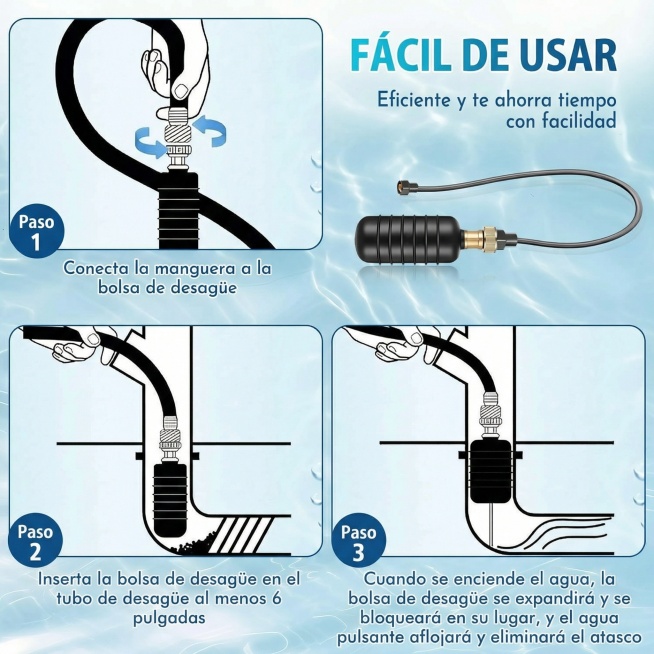 FÁCIL DE USAR

Eficiente y te ahorra tiempo con facilidad

Paso 1

Conecta la manguera a la bolsa de desagüe

Paso 2

Inserta la bolsa de desagüe en el tubo de desagüe al menos 6 pulgadas

Paso 3

Cuando se enciende el agua, la bolsa de desagüe se expandirá y se bloqueará en su lugar, y el agua pulsante aflojará y eliminará el atasco