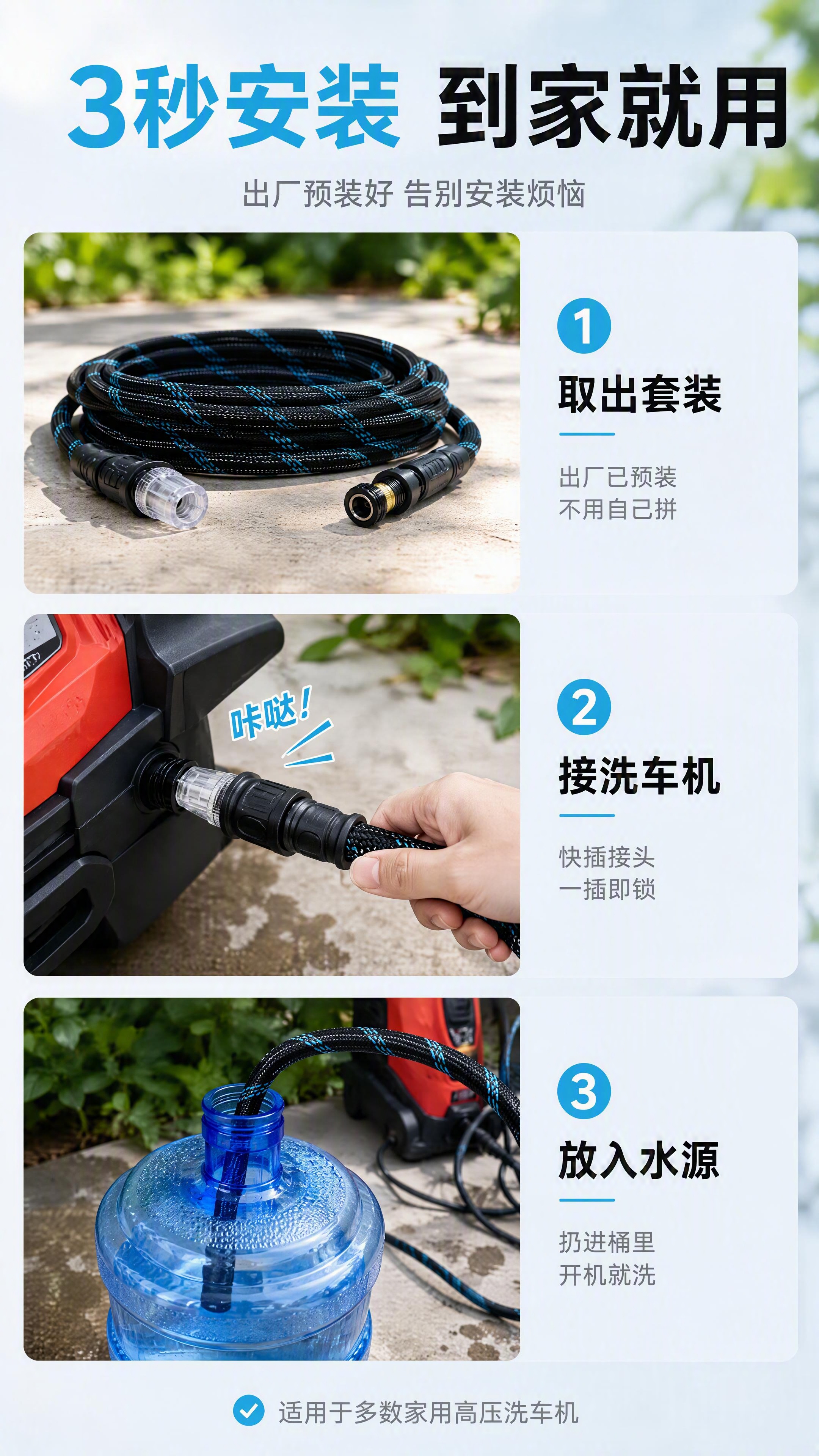 3秒安装 到家就用

出厂预装好 告别安装烦恼

1

取出套装

出厂已预装
不用自己拼

咔哒!

2

接洗车机

快插接头
一插即锁

3

放入水源

扔进桶里
开机就洗

适用于多数家用高压洗车机