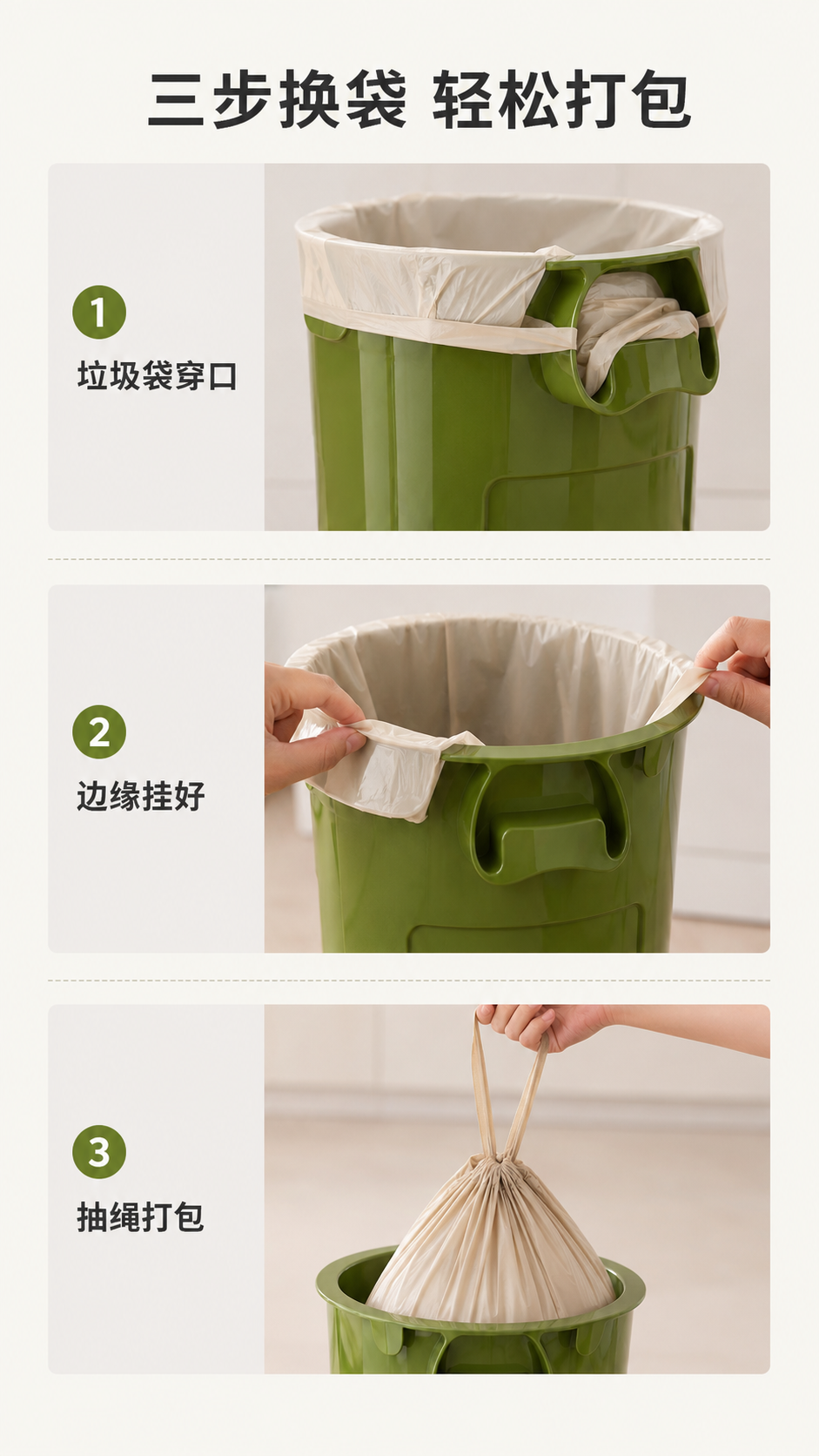 三步换袋 轻松打包

1
垃圾袋穿口

2
边缘挂好

3
抽绳打包