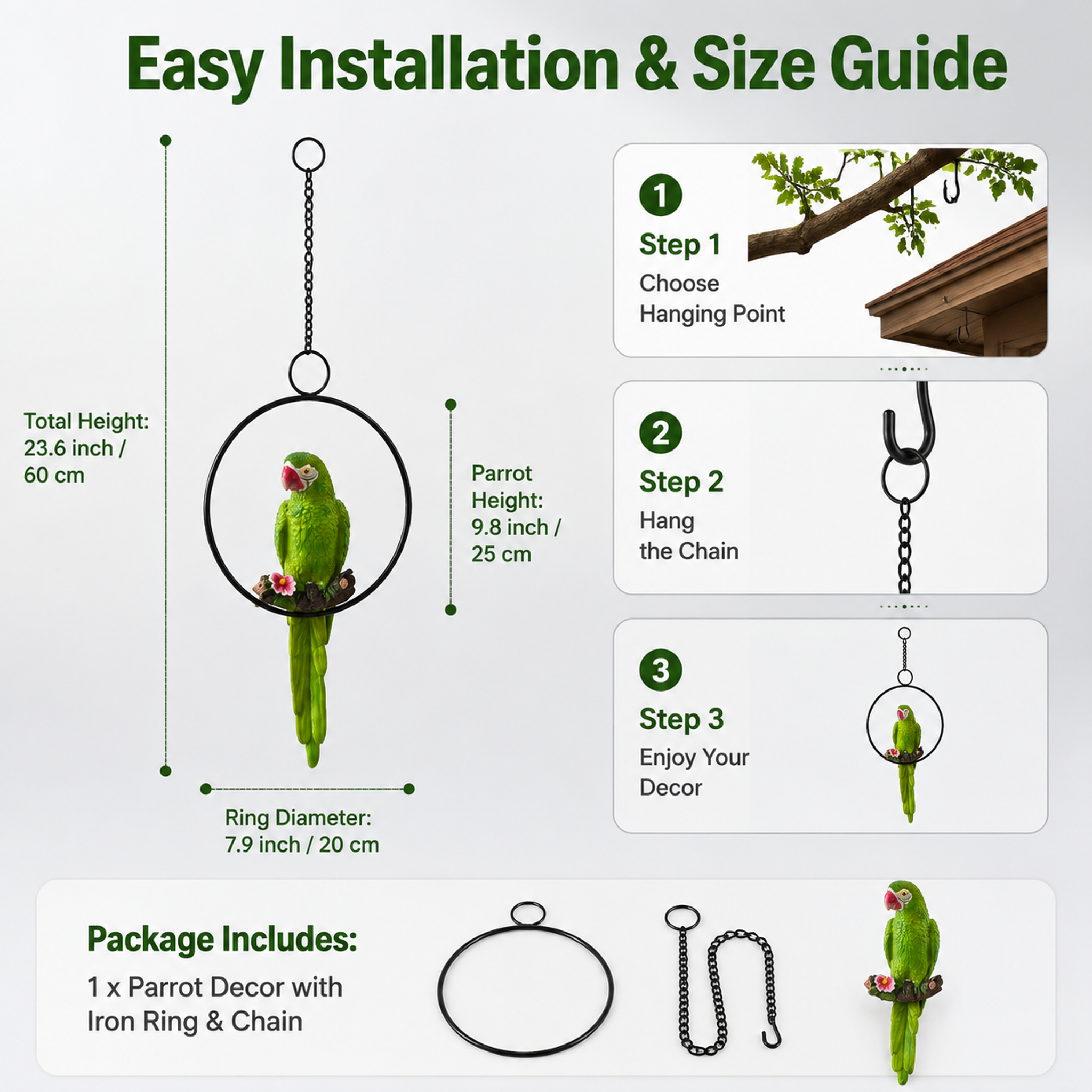 Easy Installation & Size Guide

Total Height: 23.6 inch / 60 cm

Parrot Height: 9.8 inch / 25 cm

Ring Diameter: 7.9 inch / 20 cm

1
Step 1
Choose Hanging Point

2
Step 2
Hang the Chain

3
Step 3
Enjoy Your Decor

Package Includes:
1 x Parrot Decor with Iron Ring & Chain