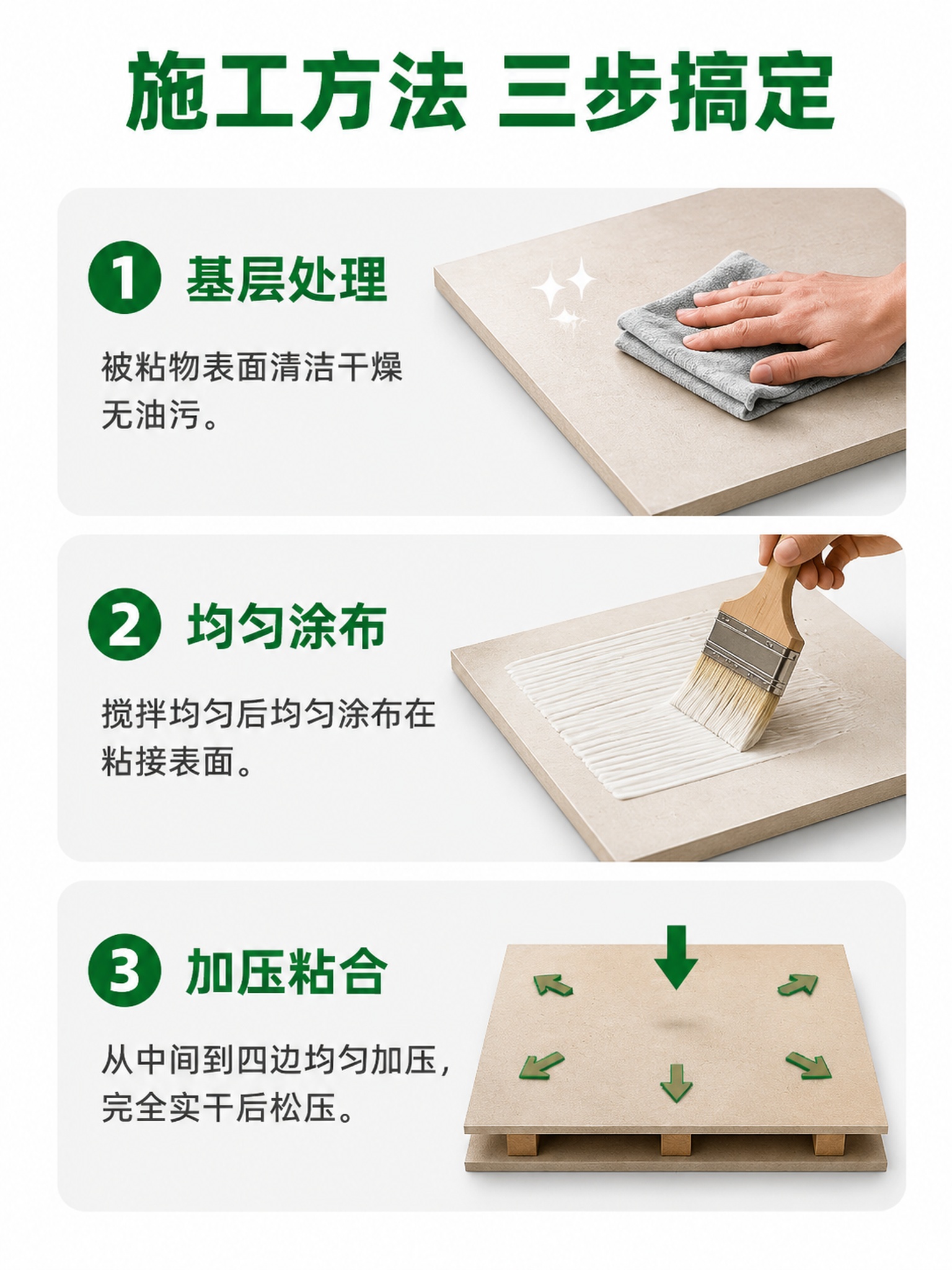 施工方法 三步搞定

1 基层处理

被粘物表面清洁干燥无油污。

2 均匀涂布

搅拌均匀后均匀涂布在粘接表面。

3 加压粘合

从中间到四边均匀加压，完全实干后松压。