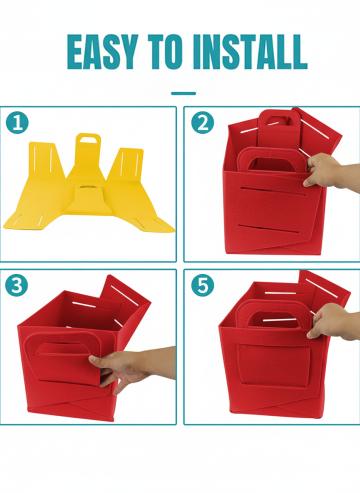 EASY TO INSTALL

1

2

3

5