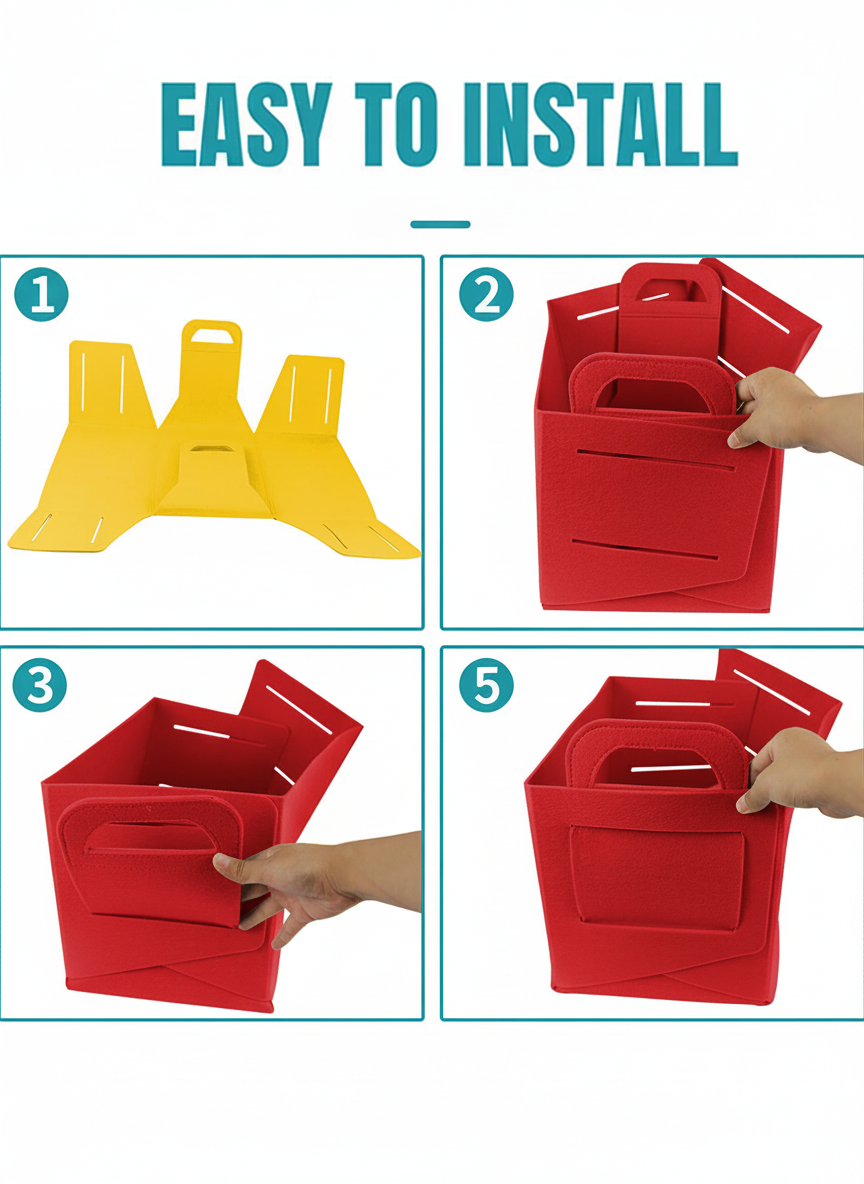 EASY TO INSTALL

1

2

3

5