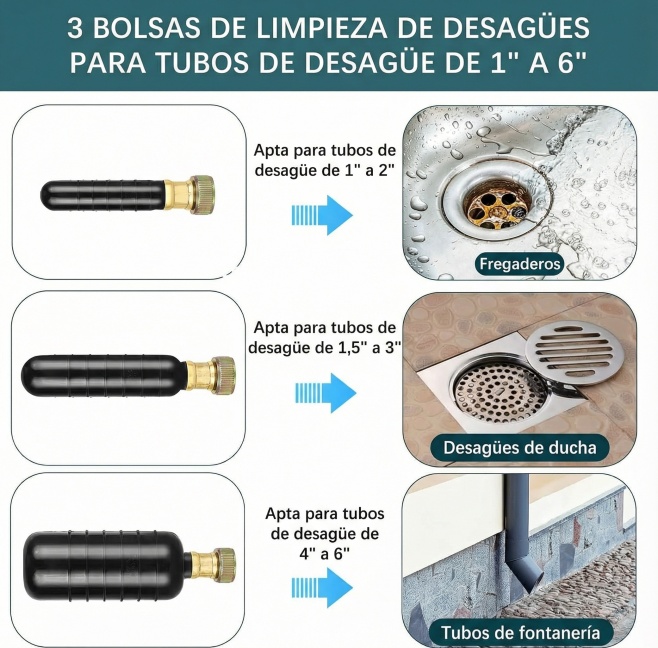 3 BOLSAS DE LIMPIEZA DE DESAGÜES PARA TUBOS DE DESAGÜE DE 1" A 6"

Apta para tubos de desagüe de 1" a 2"

Fregaderos

Apta para tubos de desagüe de 1,5" a 3"

Desagües de ducha

Apta para tubos de desagüe de 4" a 6"

Tubos de fontanería