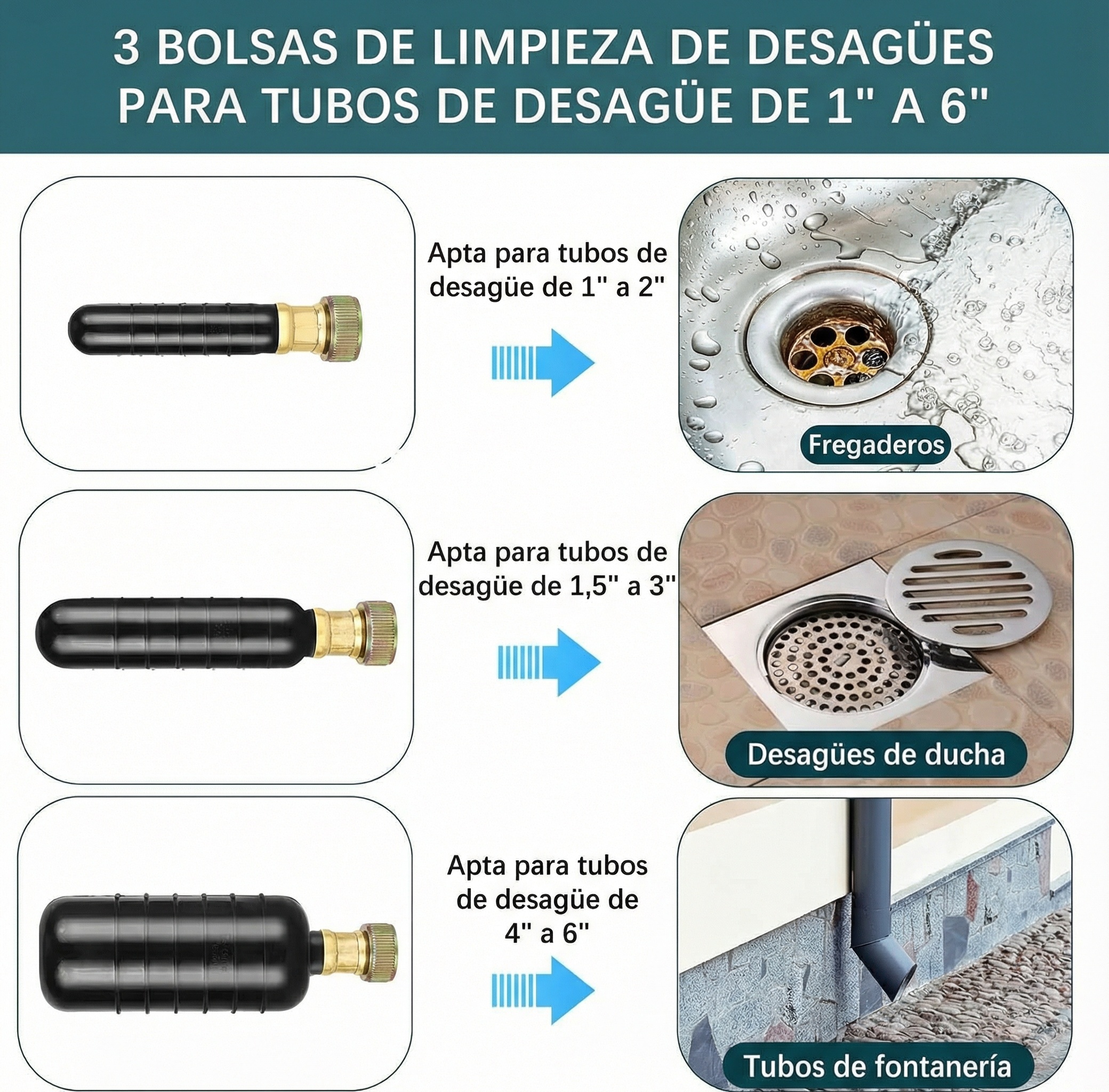 3 BOLSAS DE LIMPIEZA DE DESAGÜES PARA TUBOS DE DESAGÜE DE 1" A 6"

Apta para tubos de desagüe de 1" a 2"

Fregaderos

Apta para tubos de desagüe de 1,5" a 3"

Desagües de ducha

Apta para tubos de desagüe de 4" a 6"

Tubos de fontanería