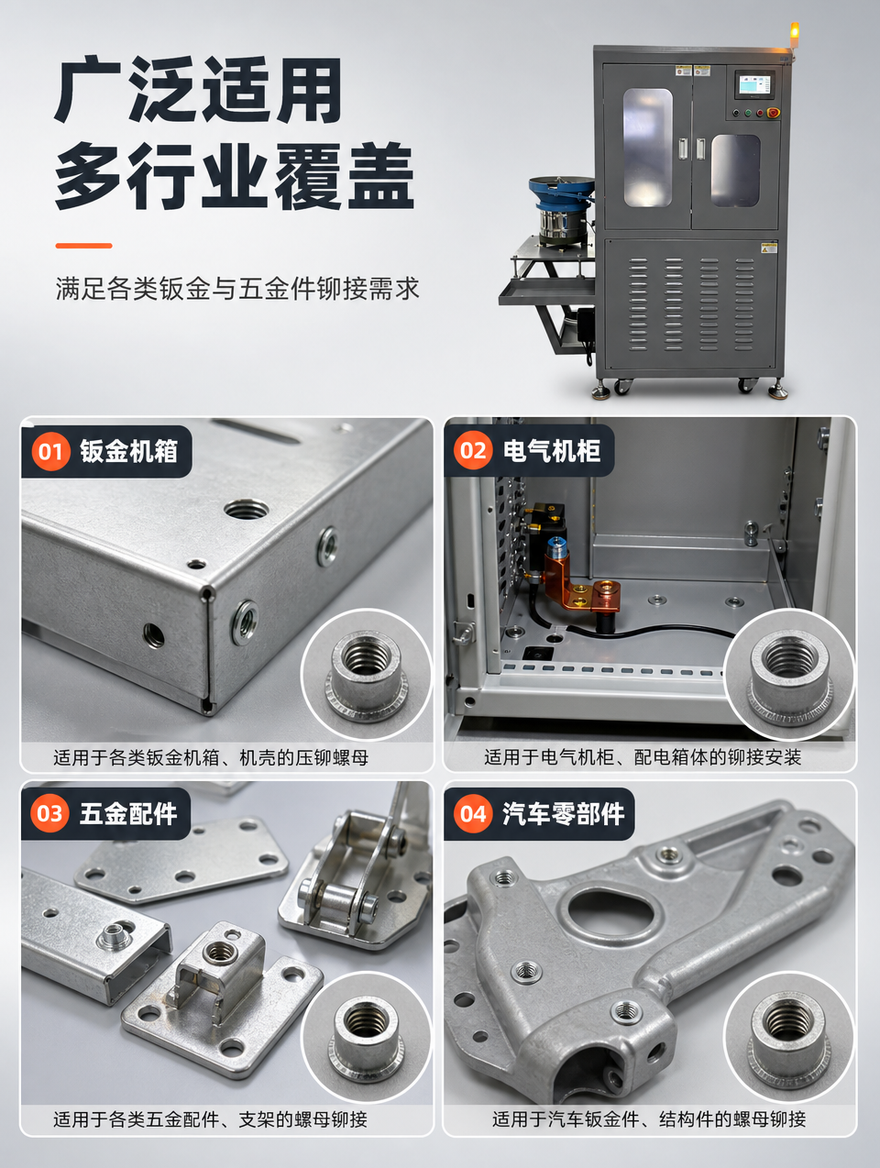 广泛适用
多行业覆盖

满足各类钣金与五金件铆接需求

01 钣金机箱

适用于各类钣金机箱、机壳的压铆螺母

02 电气机柜

适用于电气机柜、配电箱体的铆接安装

03 五金配件

适用于各类五金配件、支架的螺母铆接

04 汽车零部件

适用于汽车钣金件、结构件的螺母铆接