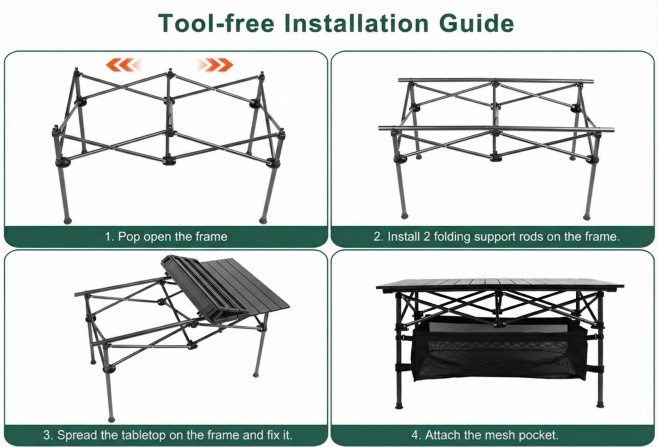 Tool-free Installation Guide

1. Pop open the frame

2. Install 2 folding support rods on the frame.

3. Spread the tabletop on the frame and fix it.

4. Attach the mesh pocket.