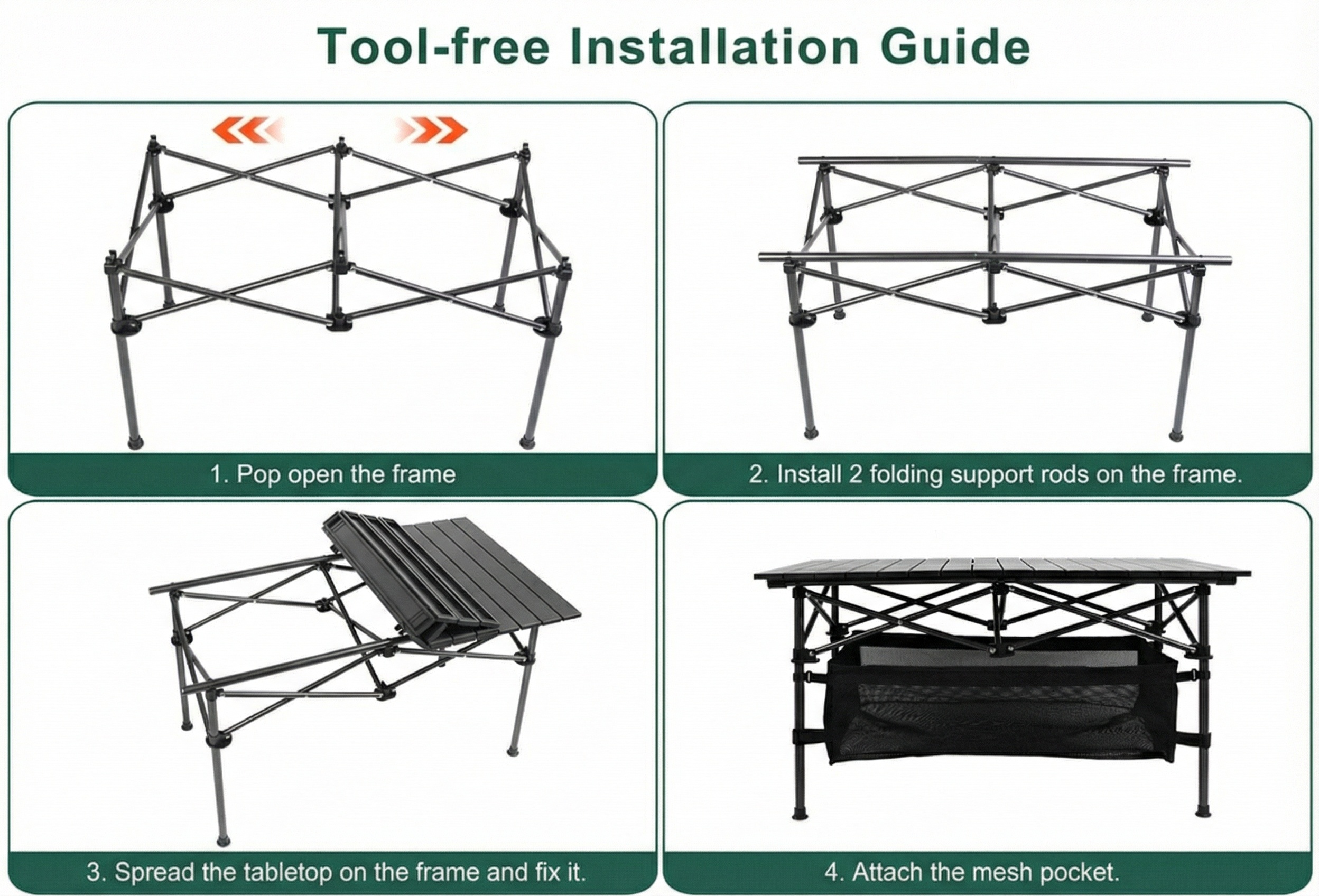 Tool-free Installation Guide

1. Pop open the frame

2. Install 2 folding support rods on the frame.

3. Spread the tabletop on the frame and fix it.

4. Attach the mesh pocket.