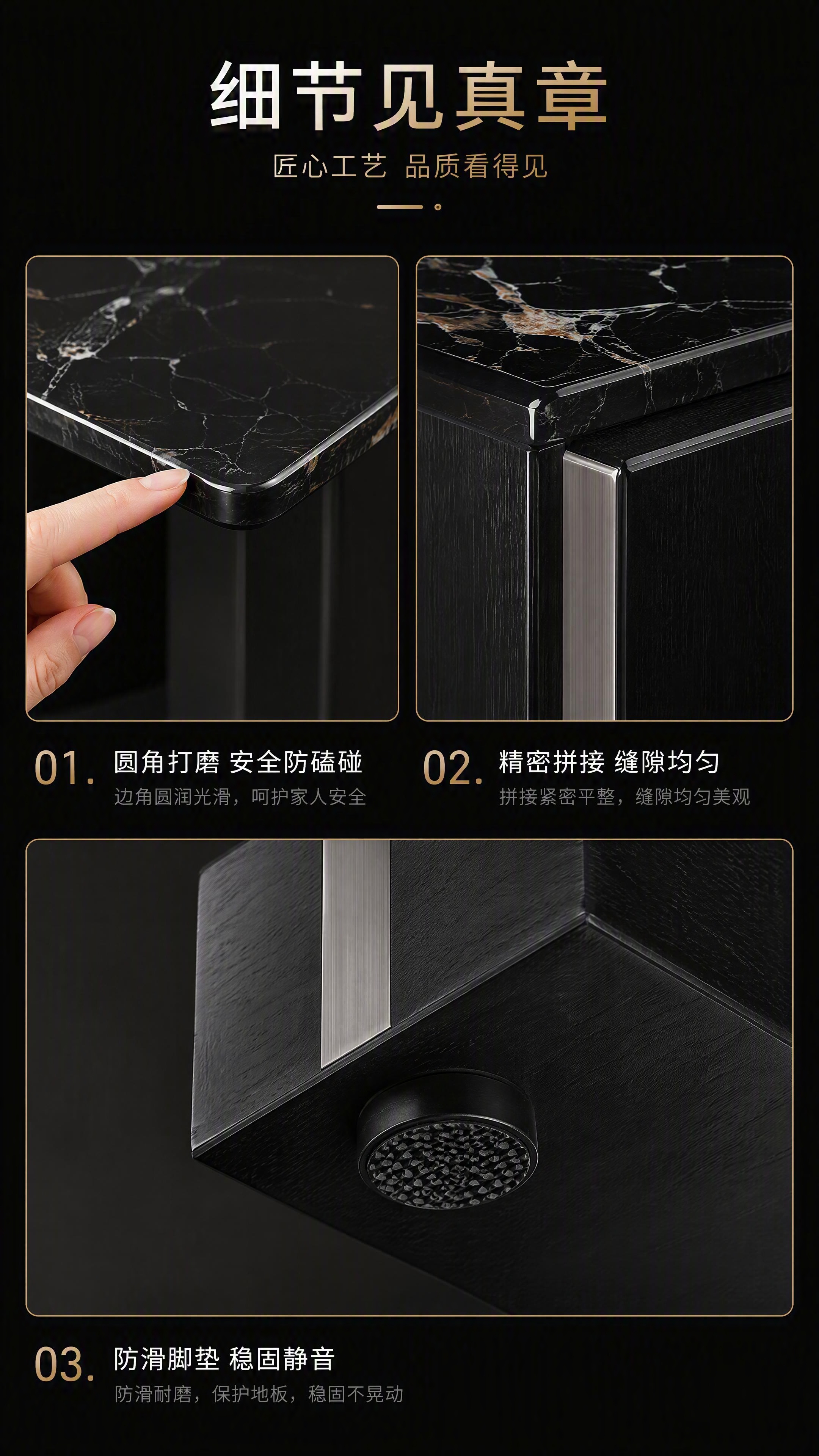 细节见真章

匠心工艺 品质看得见

01. 圆角打磨 安全防磕碰
边角圆润光滑，呵护家人安全

02. 精密拼接 缝隙均匀
拼接紧密平整，缝隙均匀美观

03. 防滑脚垫 稳固静音
防滑耐磨，保护地板，稳固不晃动