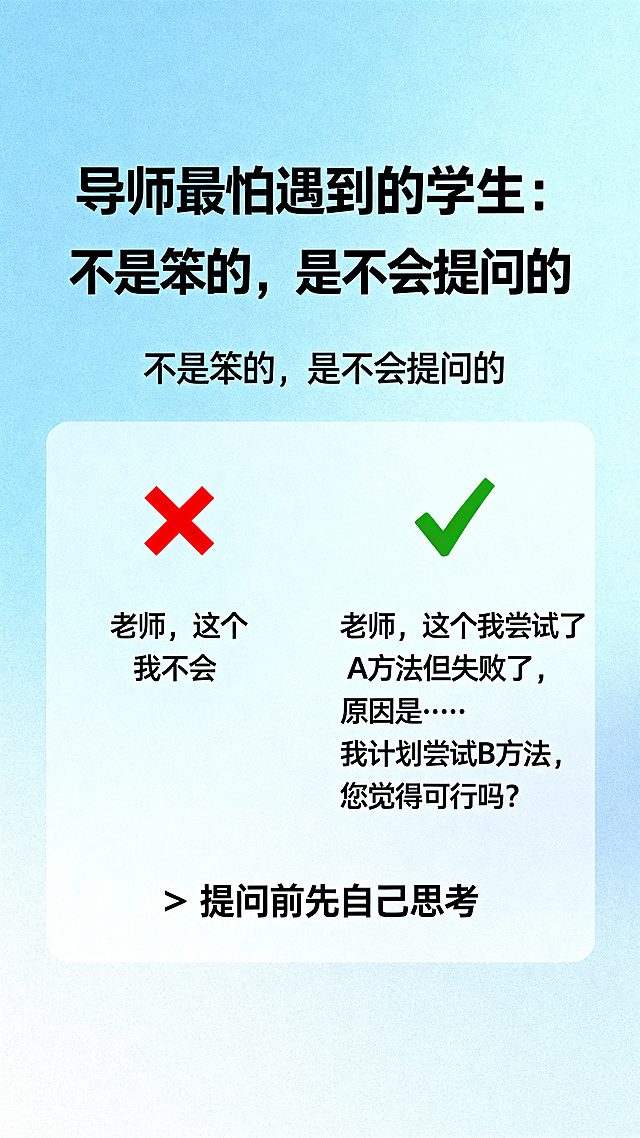 导师最怕遇到的学生：
不是笨的，是不会提问的

不是笨的，是不会提问的

老师，这个我不会

老师，这个我尝试了A方法但失败了，原因是……
我计划尝试B方法，您觉得可行吗？

> 提问前先自己思考