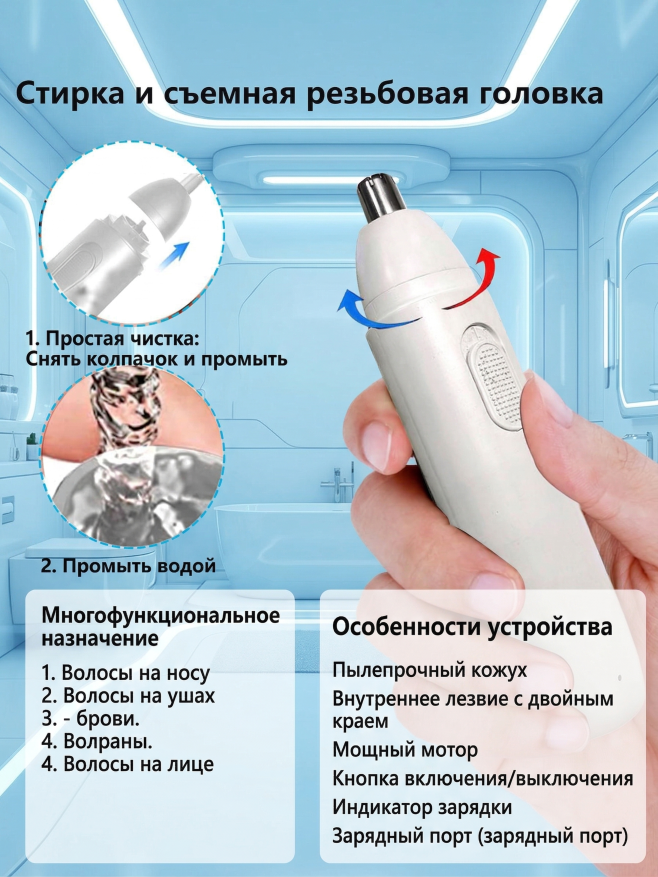 Стирка и съемная резьбовая головка

1. Простая чистка:
Снять колпачок и промыть

2. Промыть водой

Многофункциональное назначение

1. Волосы на носу
2. Волосы на ушах
3. - брови.
4. Волраны.
4. Волосы на лице

Особенности устройства

Пылепрочный кожух
Внутреннее лезвие с двойным краем
Мощный мотор
Кнопка включения/выключения
Индикатор зарядки
Зарядный порт (зарядный порт)