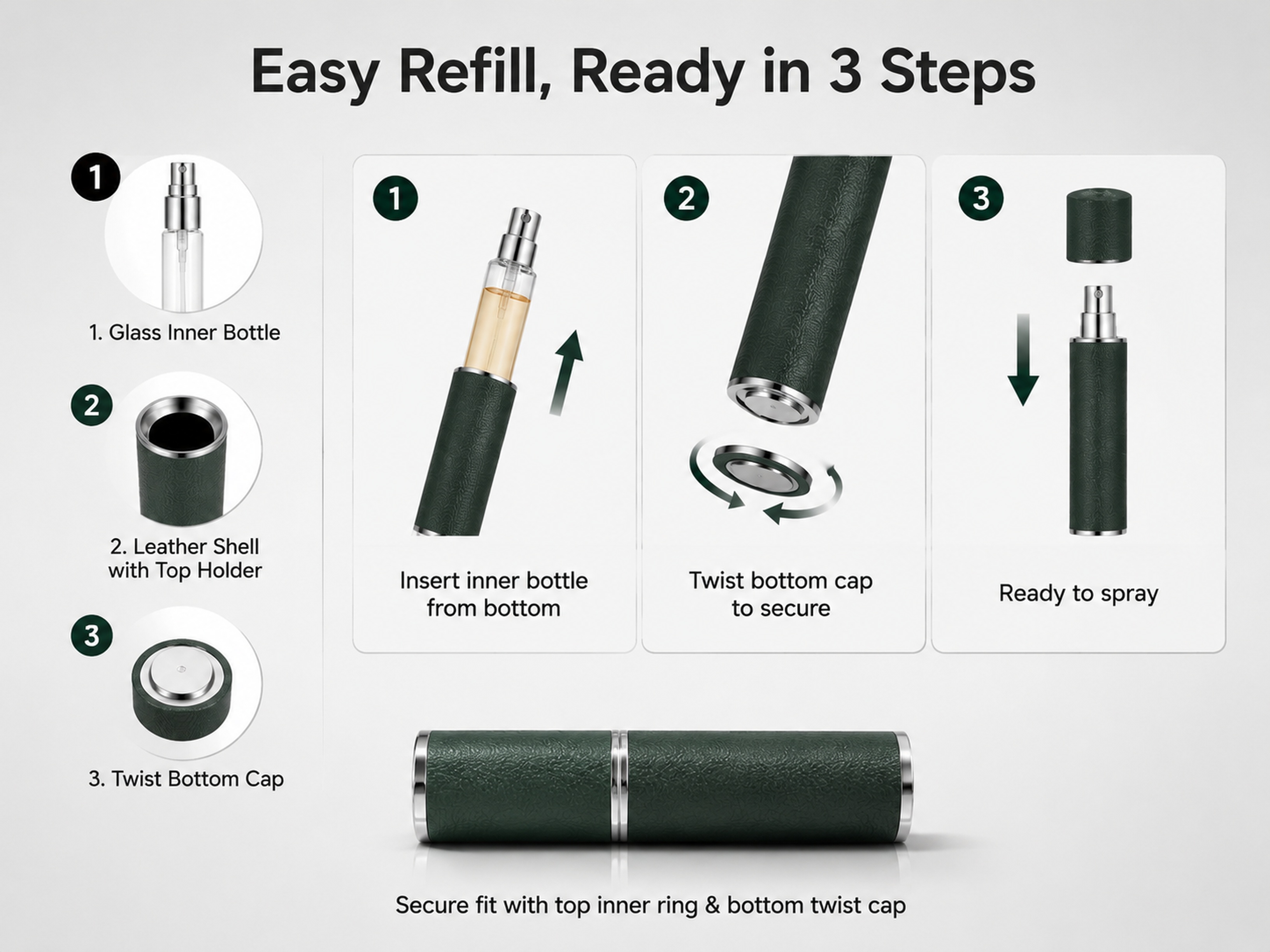 Easy Refill, Ready in 3 Steps

1
1. Glass Inner Bottle

2
2. Leather Shell with Top Holder

3
3. Twist Bottom Cap

1
Insert inner bottle from bottom

2
Twist bottom cap to secure

3
Ready to spray

Secure fit with top inner ring & bottom twist cap