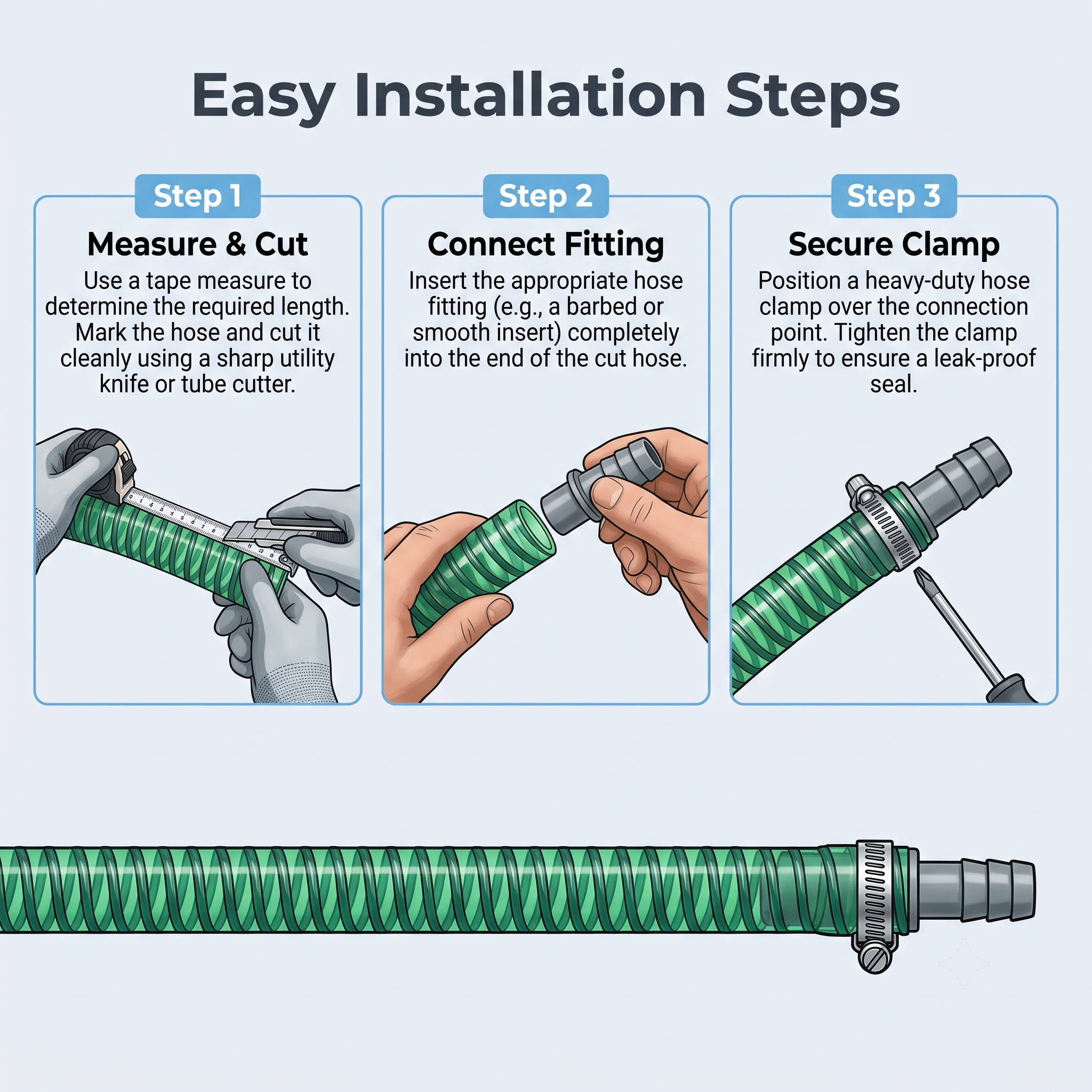 Easy Installation Steps

Step 1

Measure & Cut

Use a tape measure to determine the required length. Mark the hose and cut it cleanly using a sharp utility knife or tube cutter.

Step 2

Connect Fitting

Insert the appropriate hose fitting (e.g., a barbed or smooth insert) completely into the end of the cut hose.

Step 3

Secure Clamp

Position a heavy-duty hose clamp over the connection point. Tighten the clamp firmly to ensure a leak-proof seal.