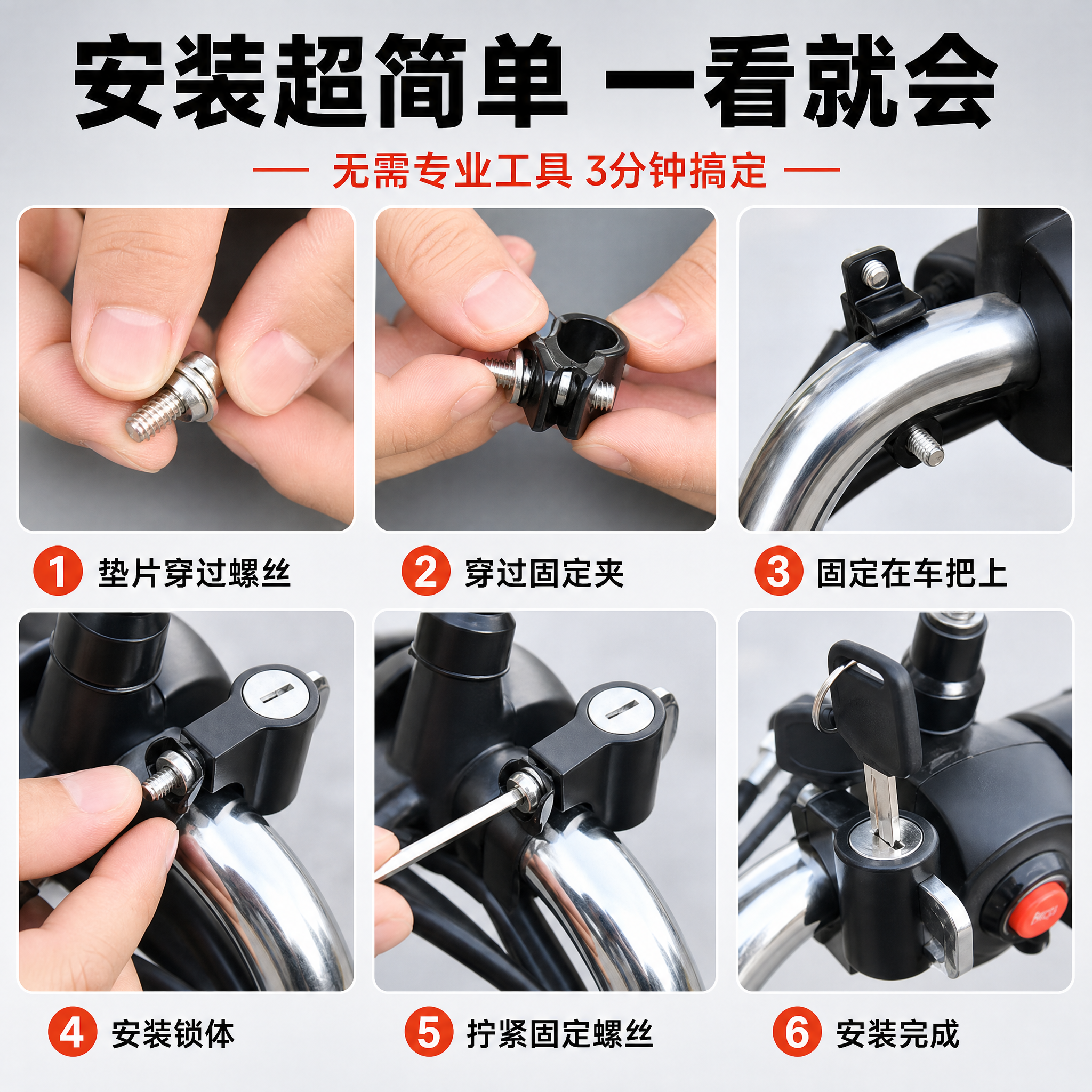 安装超简单 一看就会

— 无需专业工具 3分钟搞定 —

1 垫片穿过螺丝

2 穿过固定夹

3 固定在车把上

4 安装锁体

5 拧紧固定螺丝

6 安装完成