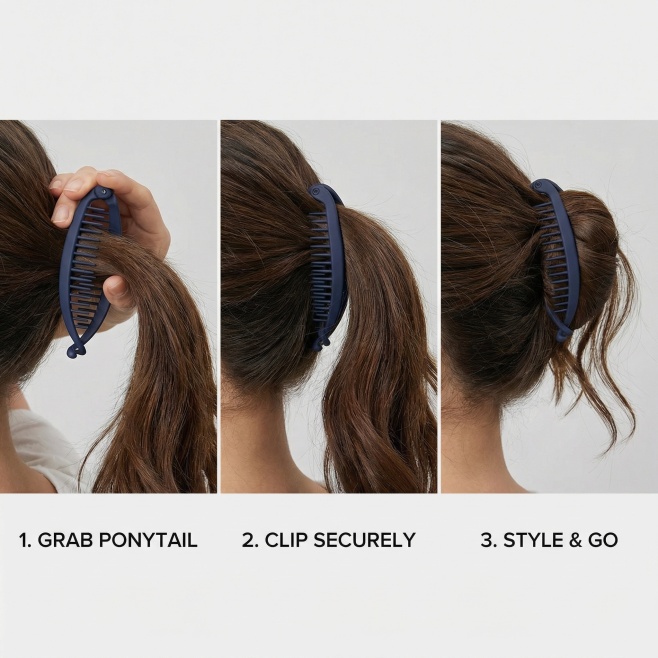 1. GRAB PONYTAIL

2. CLIP SECURELY

3. STYLE & GO