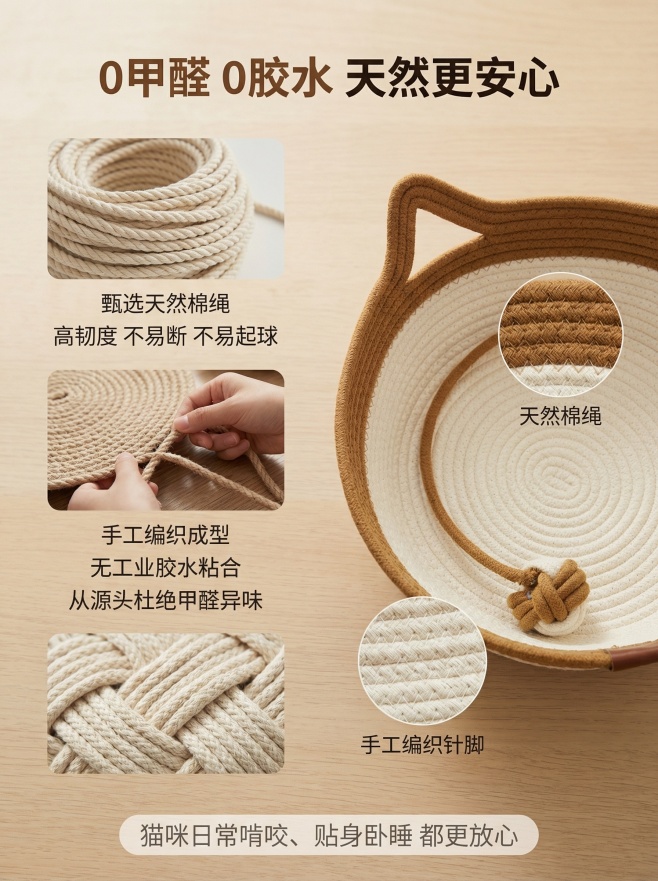 0甲醛 0胶水 天然更安心

甄选天然棉绳
高韧度 不易断 不易起球

手工编织成型
无工业胶水粘合
从源头杜绝甲醛异味

天然棉绳

手工编织针脚

猫咪日常啃咬、贴身卧睡 都更放心