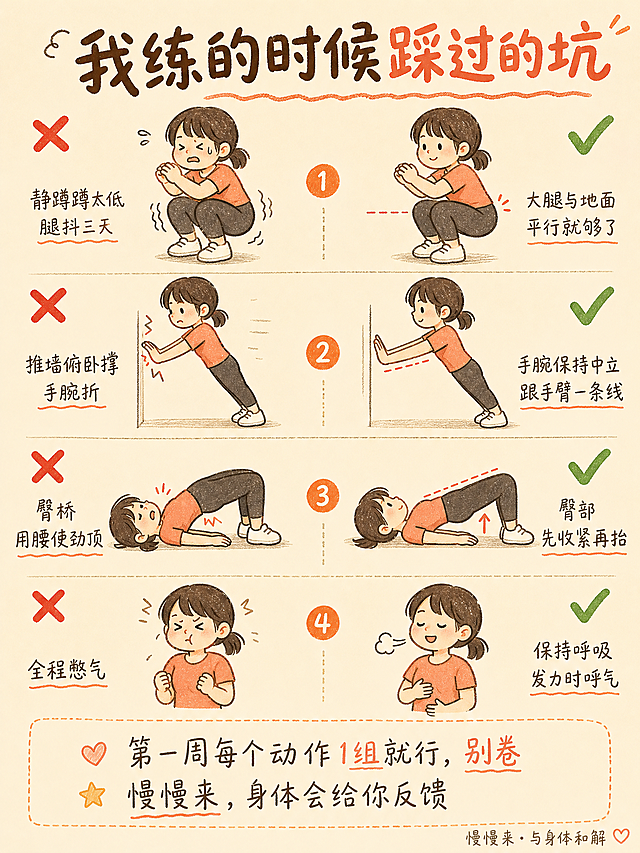 我练的时候踩过的坑

静蹲蹲太低
腿抖三天

1

大腿与地面
平行就够了

推墙俯卧撑
手腕折

2

手腕保持中立
跟手臂一条线

臀桥
用腰使劲顶

3

臀部
先收紧再抬

全程憋气

4

保持呼吸
发力时呼气

第一周每个动作1组就行，别卷
慢慢来，身体会给你反馈

慢慢来·与身体和解