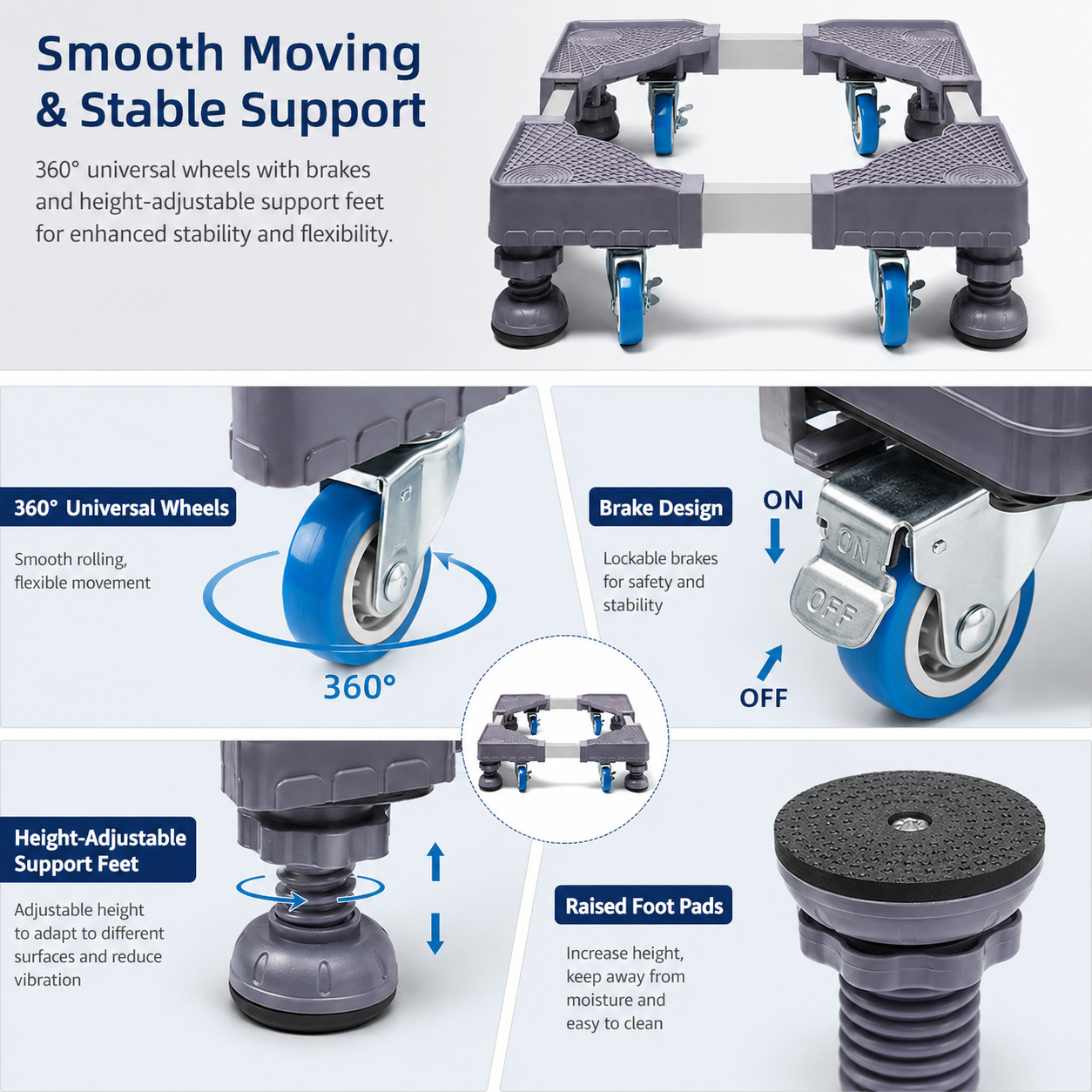 Smooth Moving & Stable Support

360° universal wheels with brakes and height-adjustable support feet for enhanced stability and flexibility.

360° Universal Wheels

Smooth rolling, flexible movement

360°

Brake Design

Lockable brakes for safety and stability

ON

ON

OFF

OFF

Height-Adjustable Support Feet

Adjustable height to adapt to different surfaces and reduce vibration

Raised Foot Pads

Increase height, keep away from moisture and easy to clean