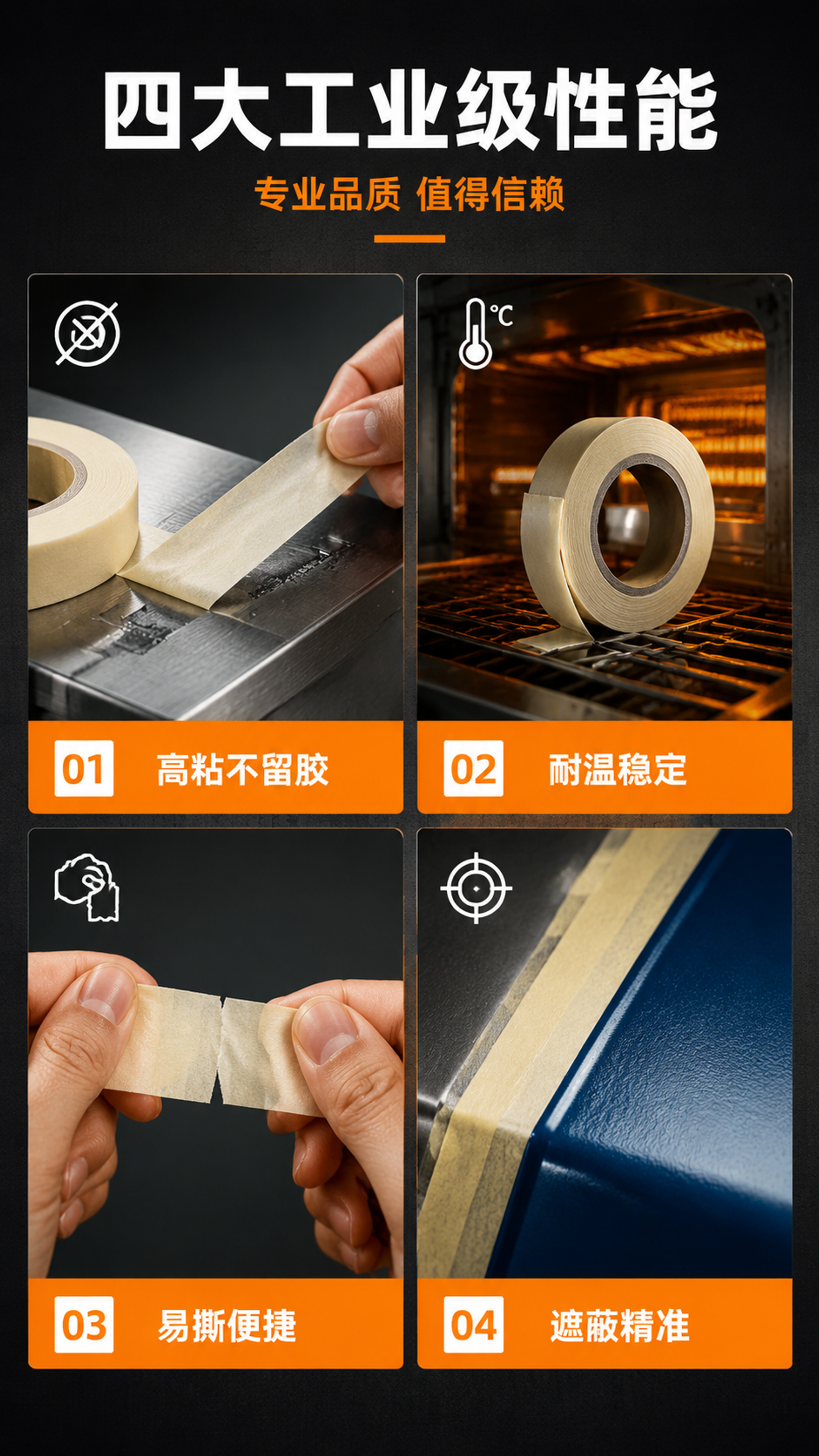 四大工业级性能

专业品质 值得信赖

°C

01 高粘不留胶

02 耐温稳定

03 易撕便捷

04 遮蔽精准