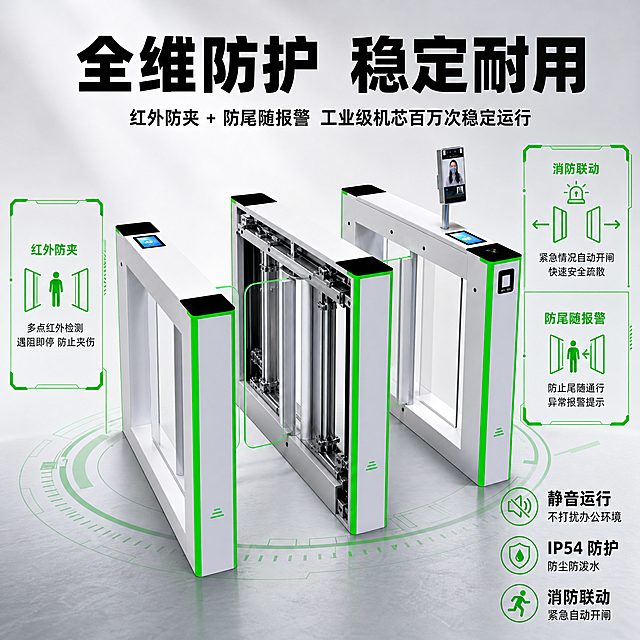 全维防护 稳定耐用

红外防夹 + 防尾随报警 工业级机芯百万次稳定运行

红外防夹

多点红外检测
遇阻即停 防止夹伤

消防联动

紧急情况自动开闸
快速安全疏散

防尾随报警

防止尾随通行
异常报警提示

静音运行
不打扰办公环境

IP54 防护
防尘防泼水

消防联动
紧急自动开闸