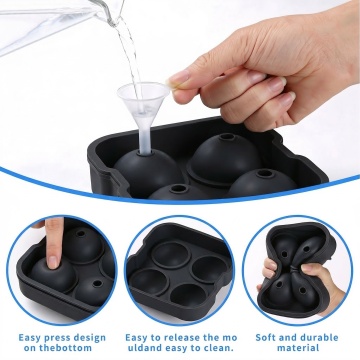 Easy press design on thebottom

Easy to release the mo uldand easy to clean.

Soft and durable material