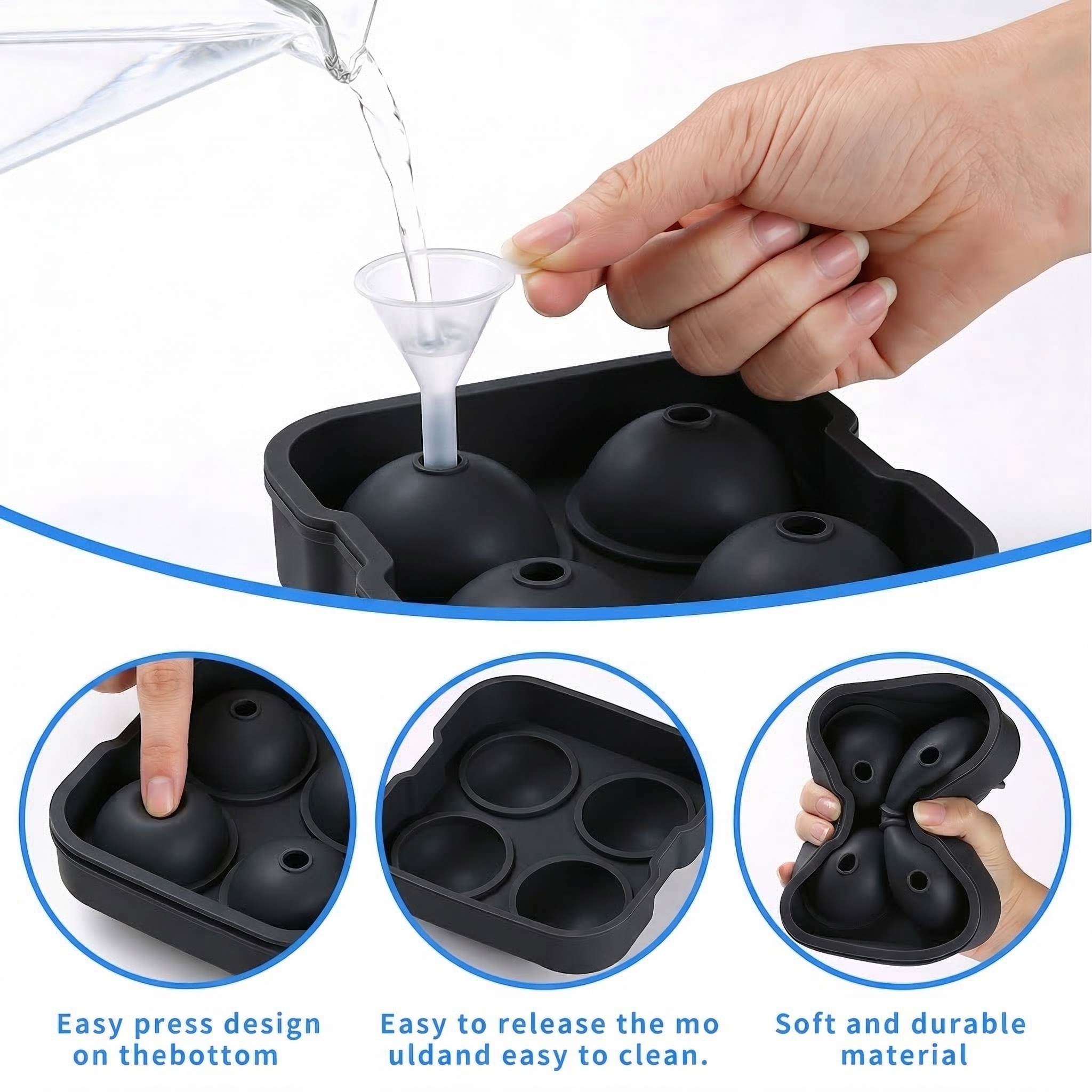 Easy press design on thebottom

Easy to release the mo uldand easy to clean.

Soft and durable material