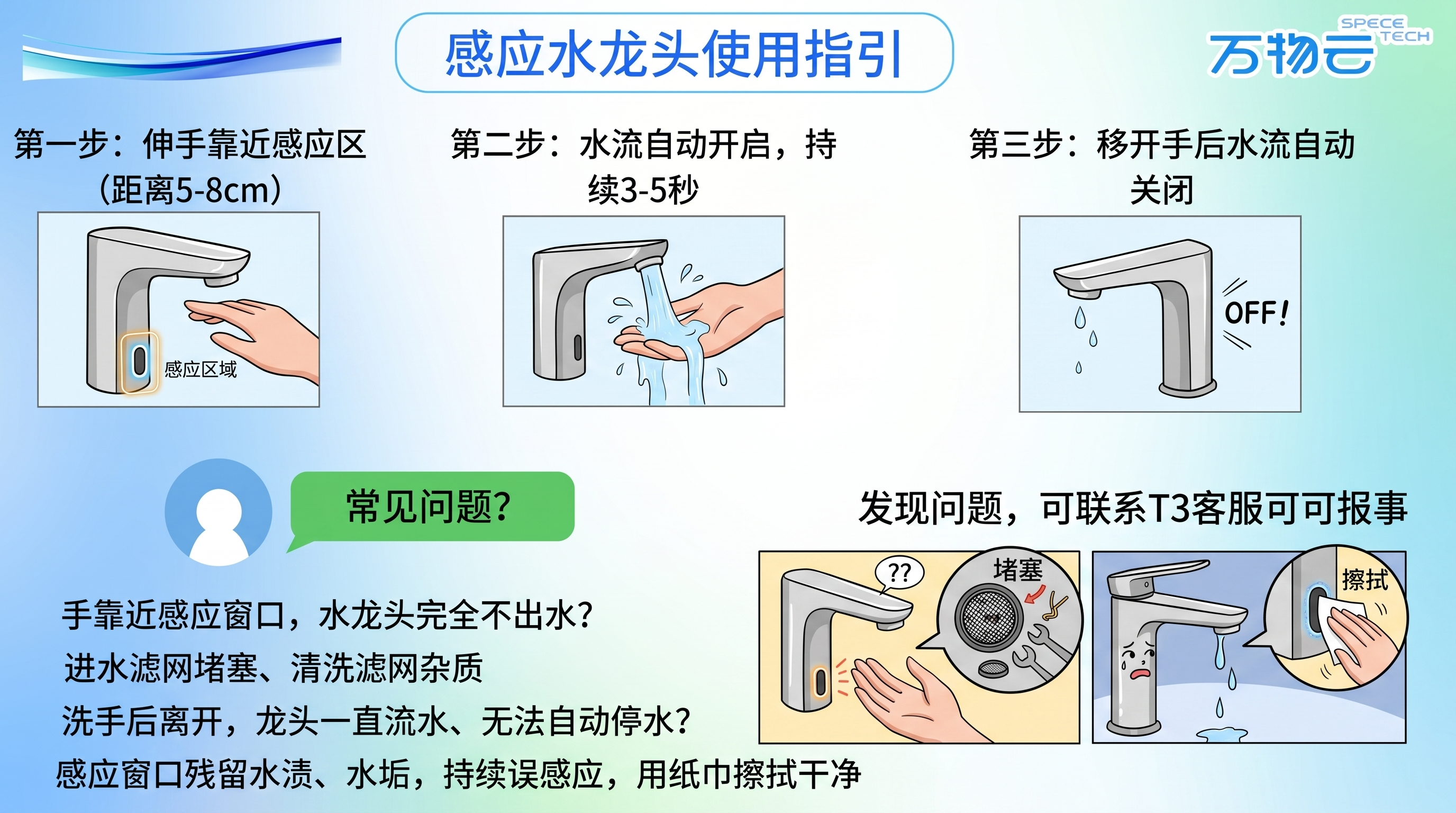 感应水龙头使用指引

万物云 SPECE TECH

第一步：伸手靠近感应区（距离5-8cm）

感应区域

第二步：水流自动开启，持续3-5秒

第三步：移开手后水流自动关闭

OFF!

常见问题?

手靠近感应窗口，水龙头完全不出水?
进水滤网堵塞、清洗滤网杂质
洗手后离开，龙头一直流水、无法自动停水?
感应窗口残留水渍、水垢，持续误感应，用纸巾擦拭干净

发现问题，可联系T3客服可可报事

??

堵塞

擦拭