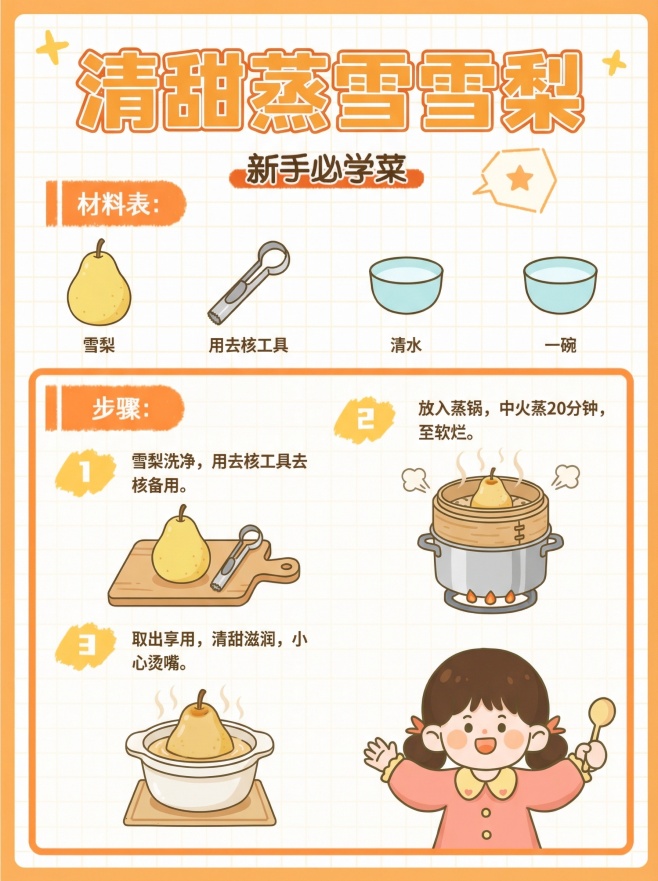 清甜蒸雪雪梨

新手必学菜

材料表:

雪梨

用去核工具

清水

一碗

步骤:

1 雪梨洗净，用去核工具去核备用。

2 放入蒸锅，中火蒸20分钟，至软烂。

3 取出享用，清甜滋润，小心烫嘴。