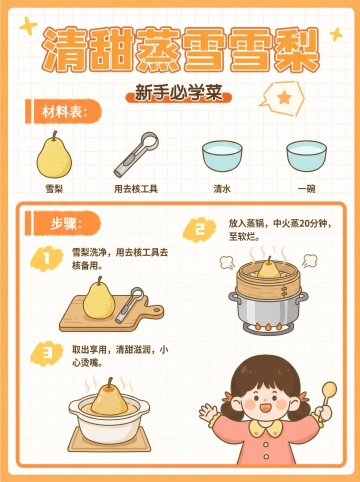 清甜蒸雪雪梨

新手必学菜

材料表:

雪梨

用去核工具

清水

一碗

步骤:

1

雪梨洗净，用去核工具去核备用。

2

放入蒸锅，中火蒸20分钟，至软烂。

3

取出享用，清甜滋润，小心烫嘴。