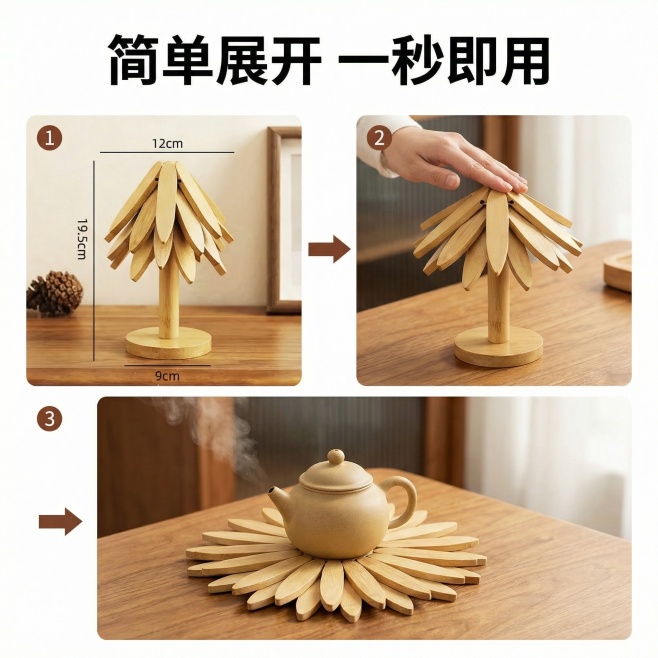 简单展开 一秒即用

1

12cm

19.5cm

9cm

2

3