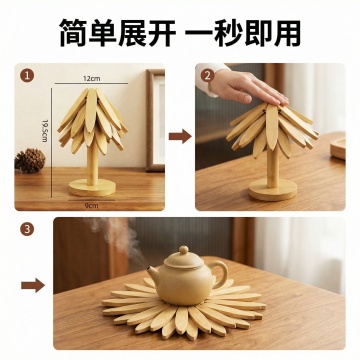 简单展开 一秒即用

1

12cm

19.5cm

9cm

2

3