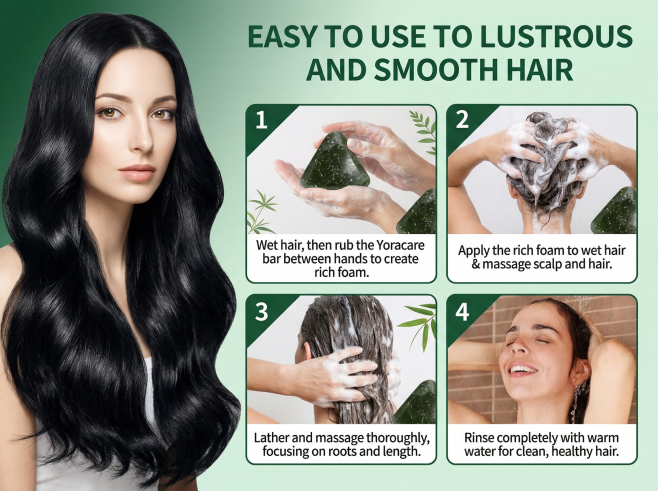 EASY TO USE TO LUSTROUS AND SMOOTH HAIR

1

Wet hair, then rub the Yoracare bar between hands to create rich foam.

2

Apply the rich foam to wet hair & massage scalp and hair.

3

Lather and massage thoroughly, focusing on roots and length.

4

Rinse completely with warm water for clean, healthy hair.