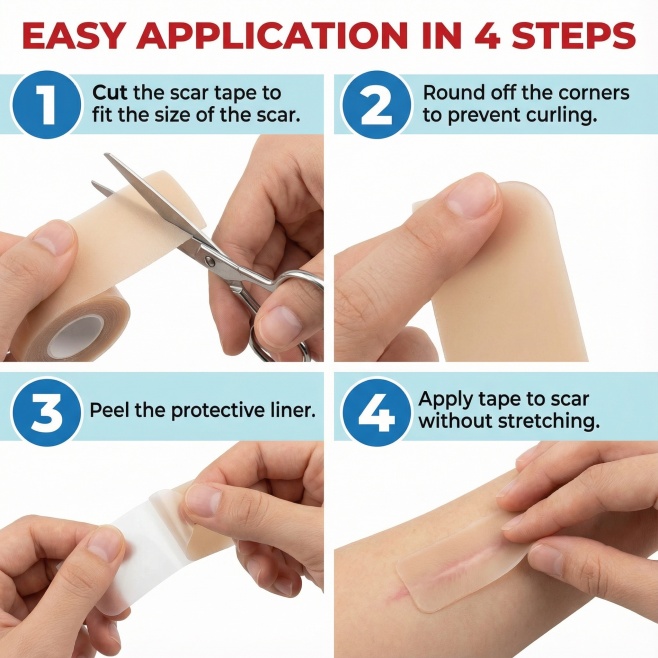 EASY APPLICATION IN 4 STEPS

1 Cut the scar tape to fit the size of the scar.

2 Round off the corners to prevent curling.

3 Peel the protective liner.

4 Apply tape to scar without stretching.