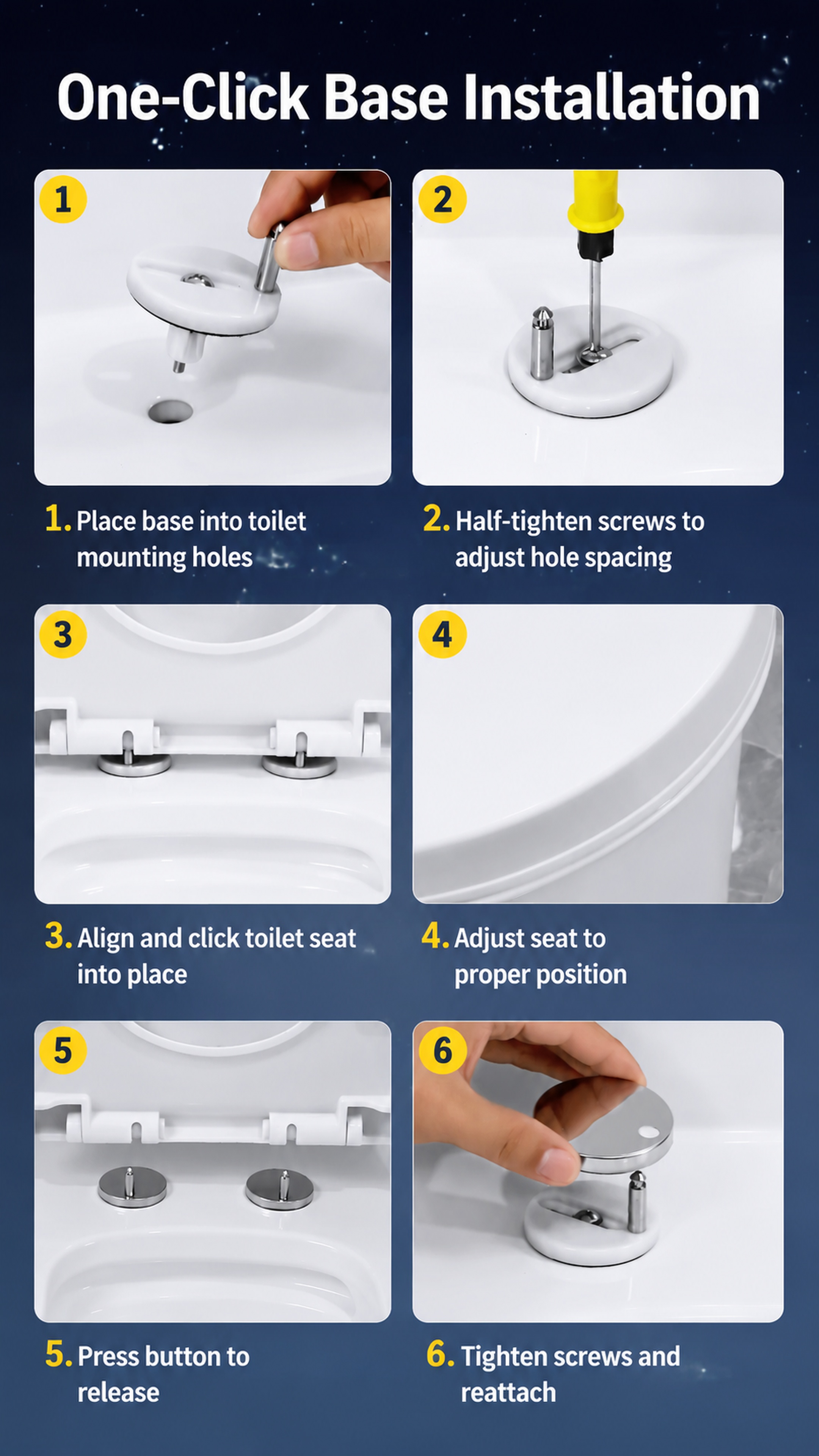 One-Click Base Installation

1

1. Place base into toilet mounting holes

2

2. Half-tighten screws to adjust hole spacing

3

3. Align and click toilet seat into place

4

4. Adjust seat to proper position

5

5. Press button to release

6

6. Tighten screws and reattach