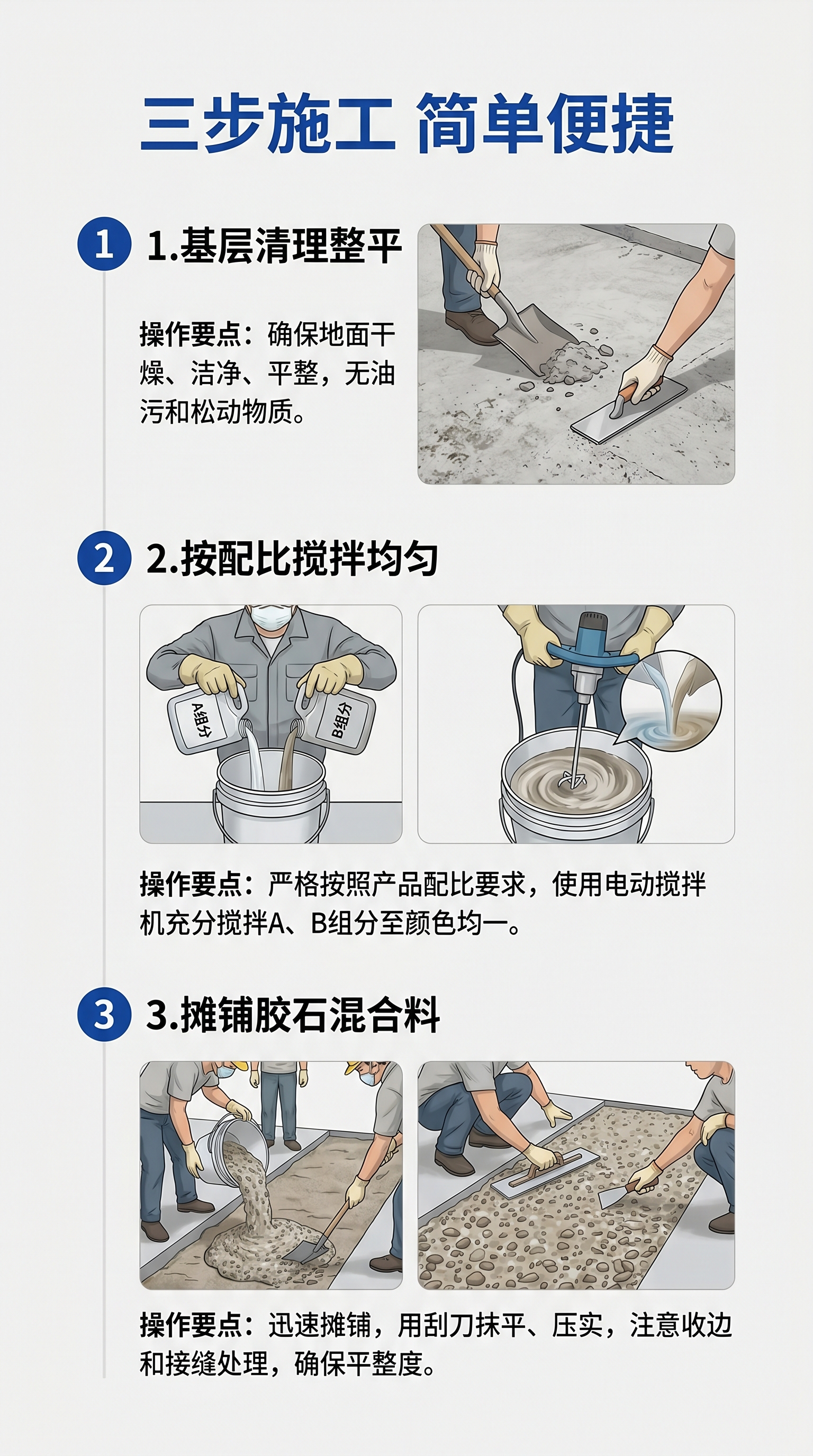 三步施工 简单便捷

1 1.基层清理整平

操作要点：确保地面干燥、洁净、平整，无油污和松动物质。

2 2.按配比搅拌均匀

A组分

B组分

操作要点：严格按照产品配比要求，使用电动搅拌机充分搅拌A、B组分至颜色均一。

3 3.摊铺胶石混合料

操作要点：迅速摊铺，用刮刀抹平、压实，注意收边和接缝处理，确保平整度。