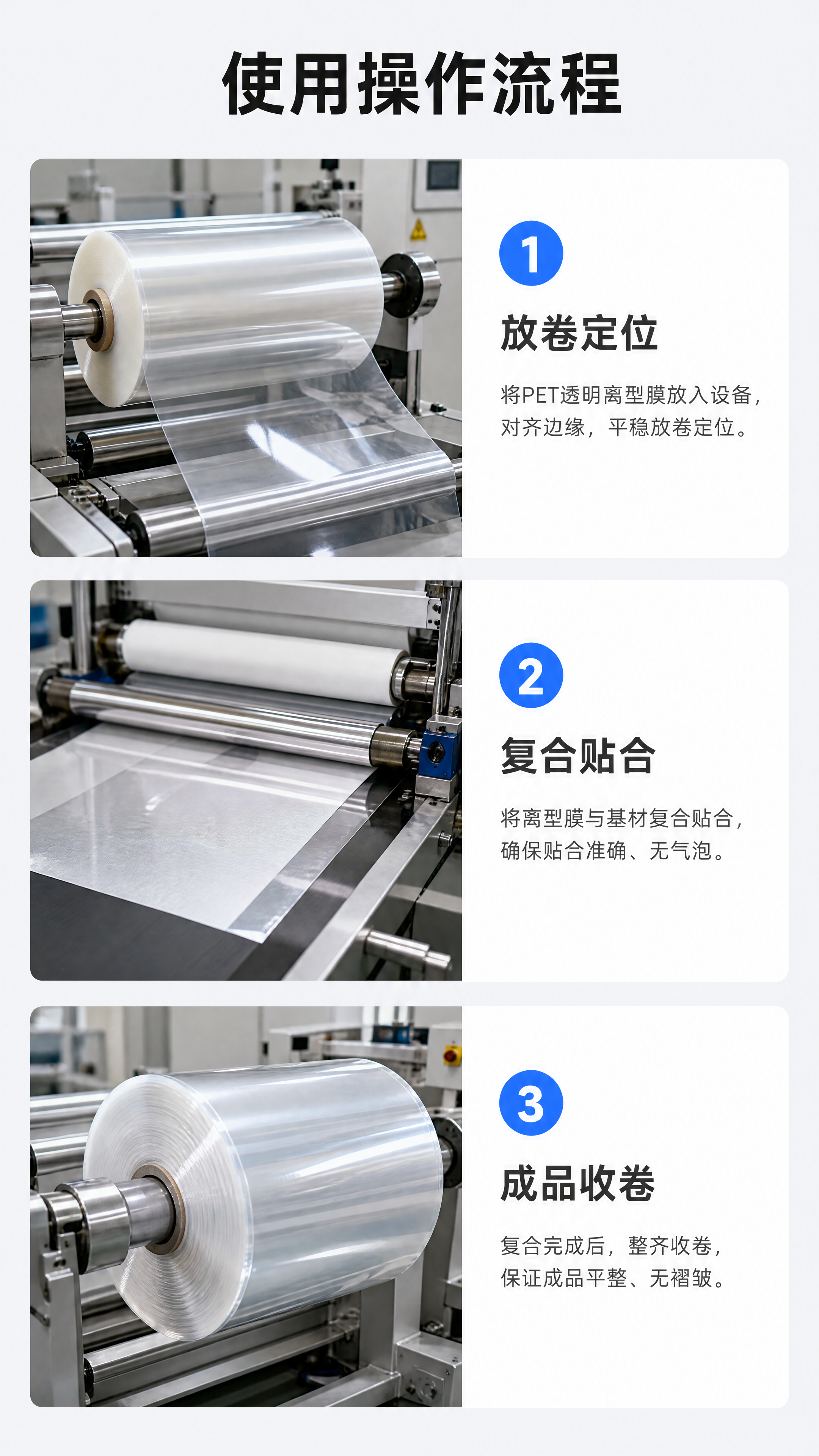 使用操作流程

1

放卷定位

将PET透明离型膜放入设备，对齐边缘，平稳放卷定位。

2

复合贴合

将离型膜与基材复合贴合，确保贴合准确、无气泡。

3

成品收卷

复合完成后，整齐收卷，保证成品平整、无褶皱。