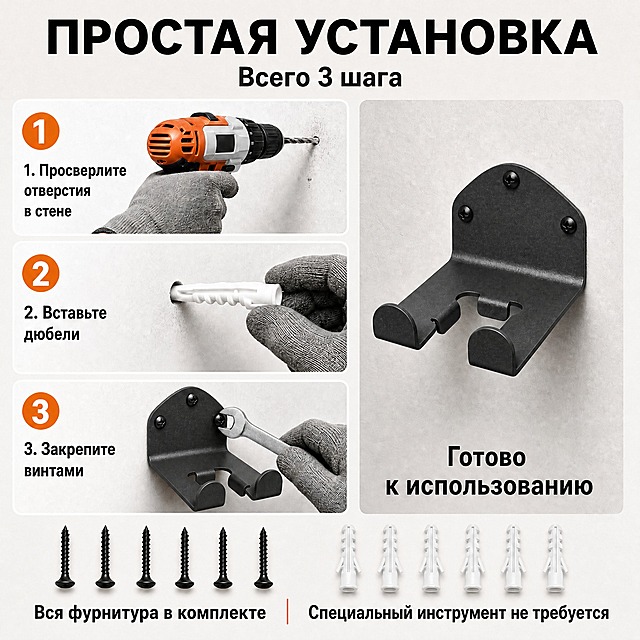 ПРОСТАЯ УСТАНОВКА

Всего 3 шага

1

1. Просверлите отверстия в стене

2

2. Вставьте дюбели

3

3. Закрепите винтами

Готово к использованию

Вся фурнитура в комплекте

Специальный инструмент не требуется