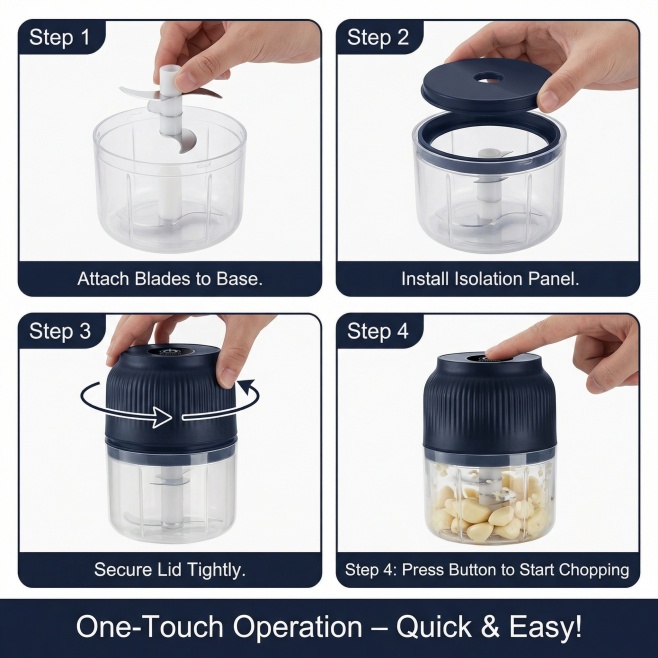 Step 1

Attach Blades to Base.

Step 2

Install Isolation Panel.

Step 3

Secure Lid Tightly.

Step 4

Step 4: Press Button to Start Chopping

One-Touch Operation – Quick & Easy!