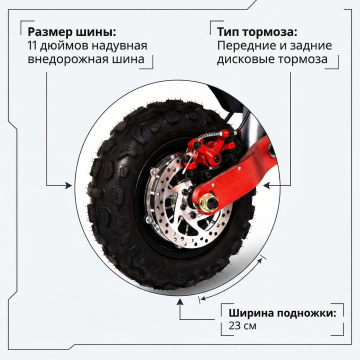 Размер шины:
11 дюймов надувная внедорожная шина

Тип тормоза:
Передние и задние дисковые тормоза

Ширина подножки:
23 см