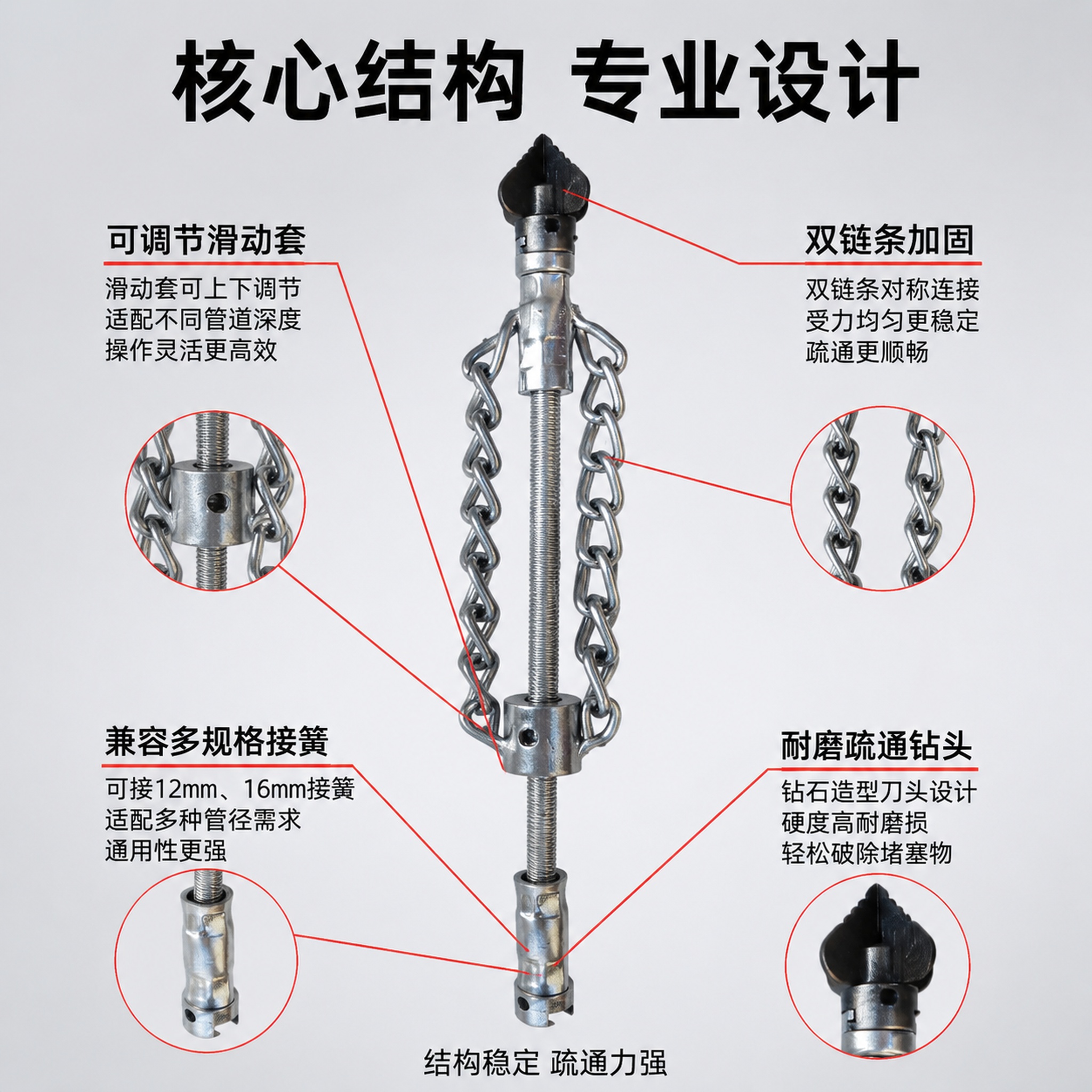 核心结构 专业设计

可调节滑动套

滑动套可上下调节
适配不同管道深度
操作灵活更高效

双链条加固

双链条对称连接
受力均匀更稳定
疏通更顺畅

兼容多规格接簧

可接12mm、16mm接簧
适配多种管径需求
通用性更强

耐磨疏通钻头

钻石造型刀头设计
硬度高耐磨损
轻松破除堵塞物

结构稳定 疏通力强