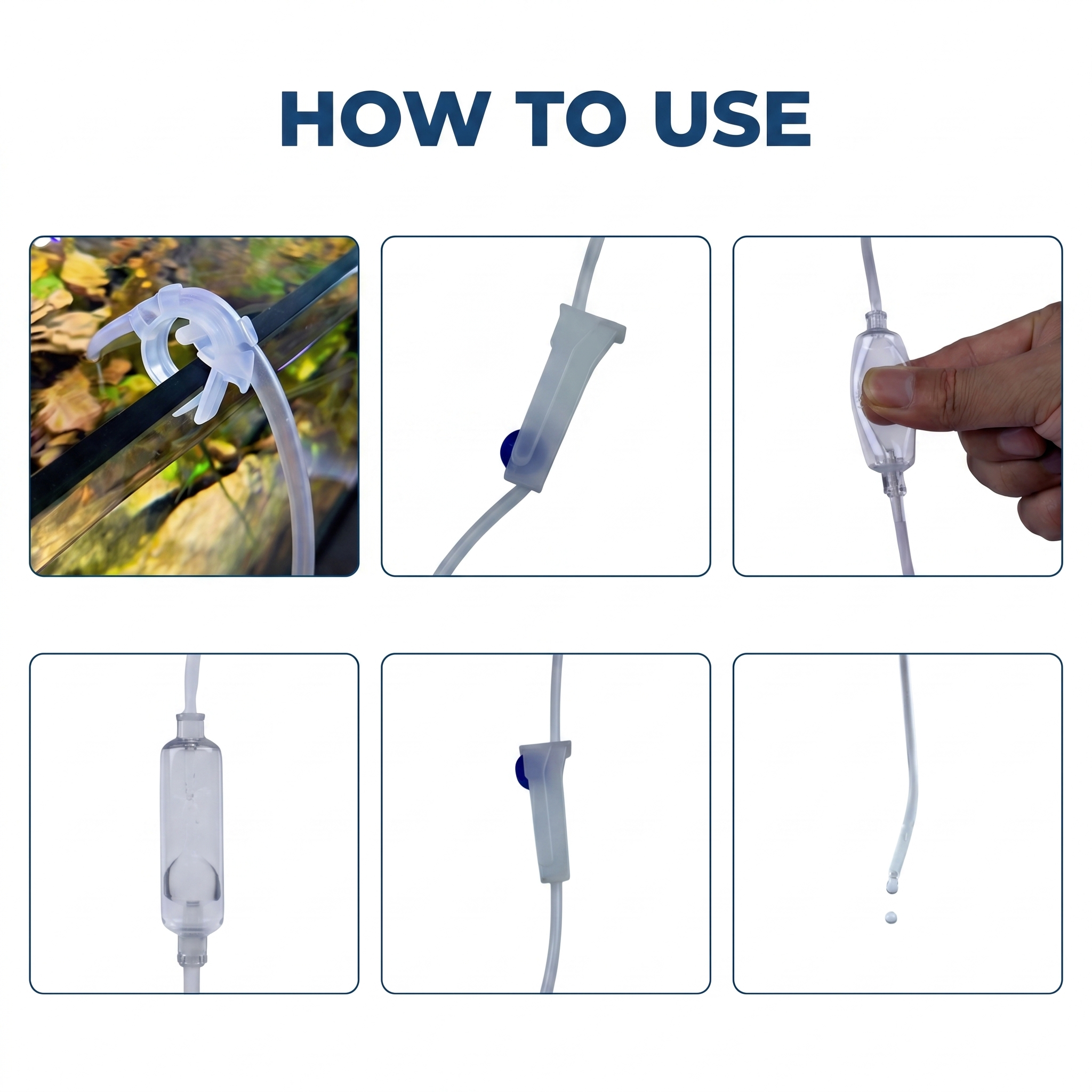 HOW TO USE