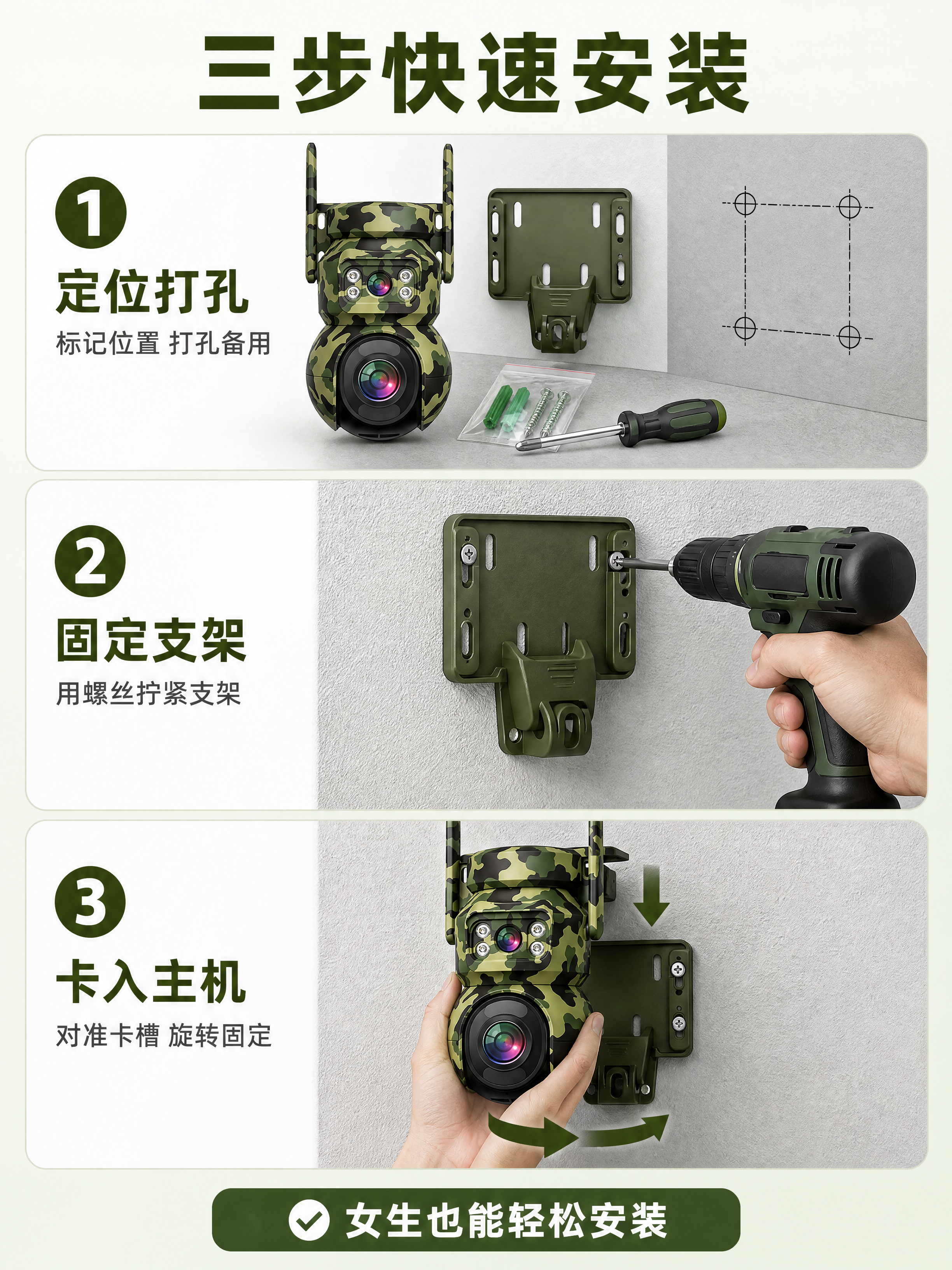 三步快速安装

1
定位打孔
标记位置 打孔备用

2
固定支架
用螺丝拧紧支架

3
卡入主机
对准卡槽 旋转固定

女生也能轻松安装