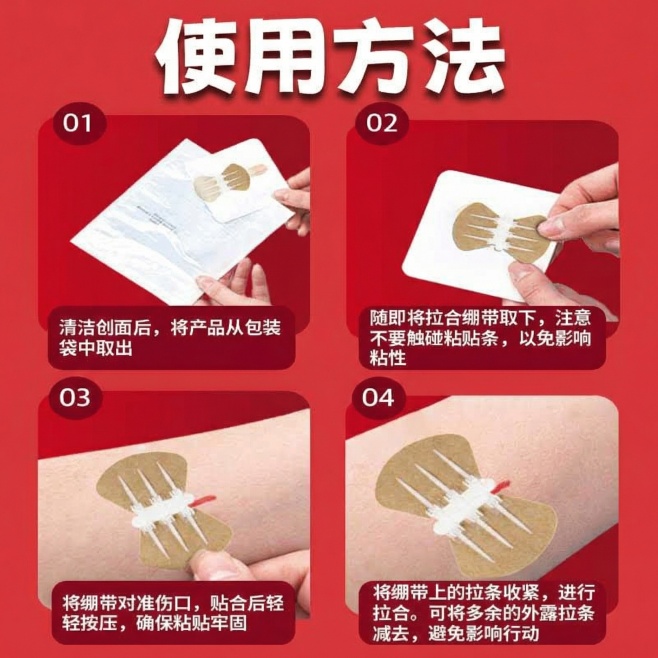 使用方法

01

清洁创面后，将产品从包装袋中取出

02

随即将拉合绷带取下，注意不要触碰粘贴条，以免影响粘性

03

将绷带对准伤口，贴合后轻轻按压，确保粘贴牢固

04

将绷带上的拉条收紧，进行拉合。可将多余的外露拉条减去，避免影响行动