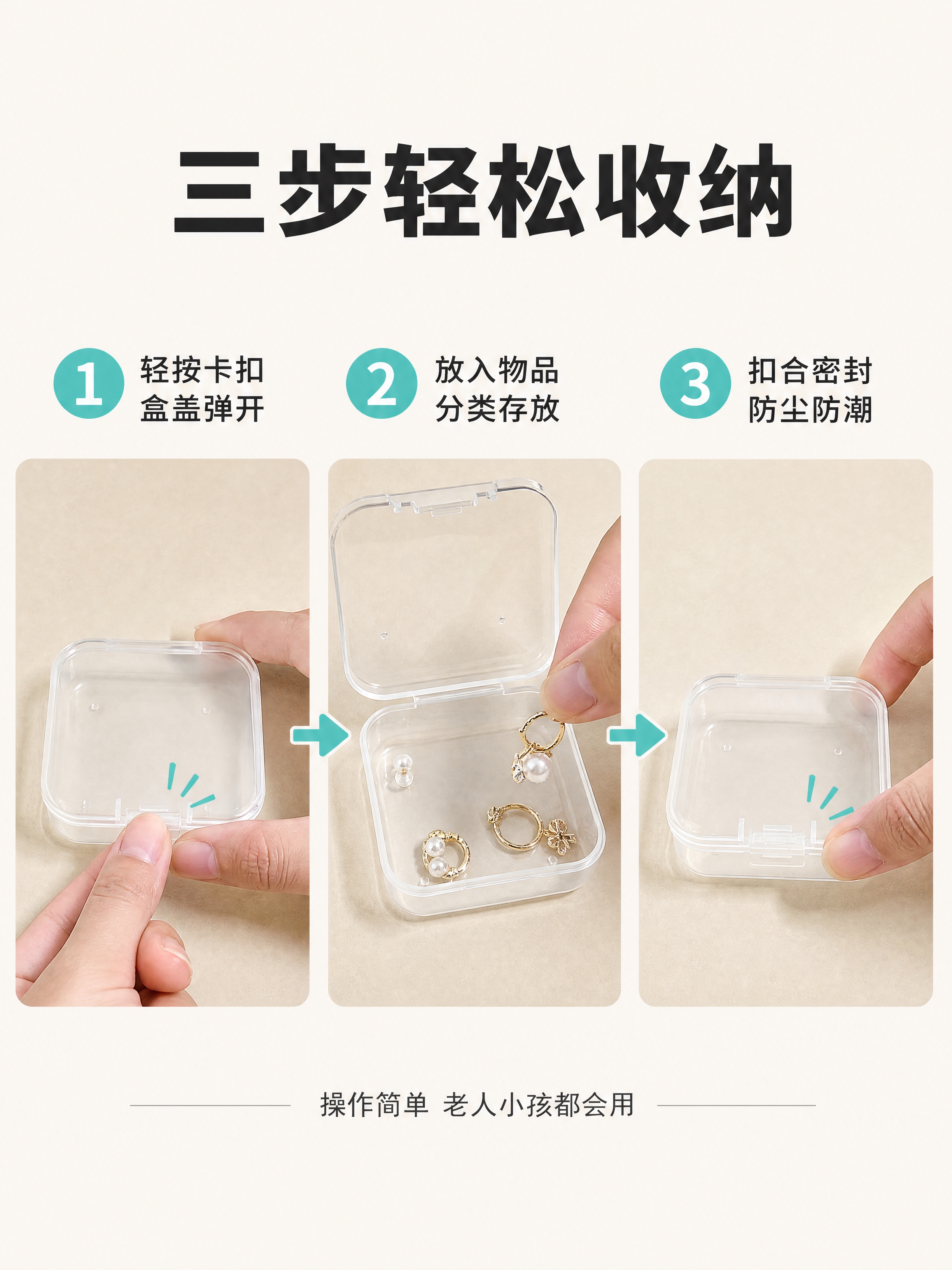 三步轻松收纳

1 轻按卡扣 盒盖弹开

2 放入物品 分类存放

3 扣合密封 防尘防潮

操作简单 老人小孩都会用