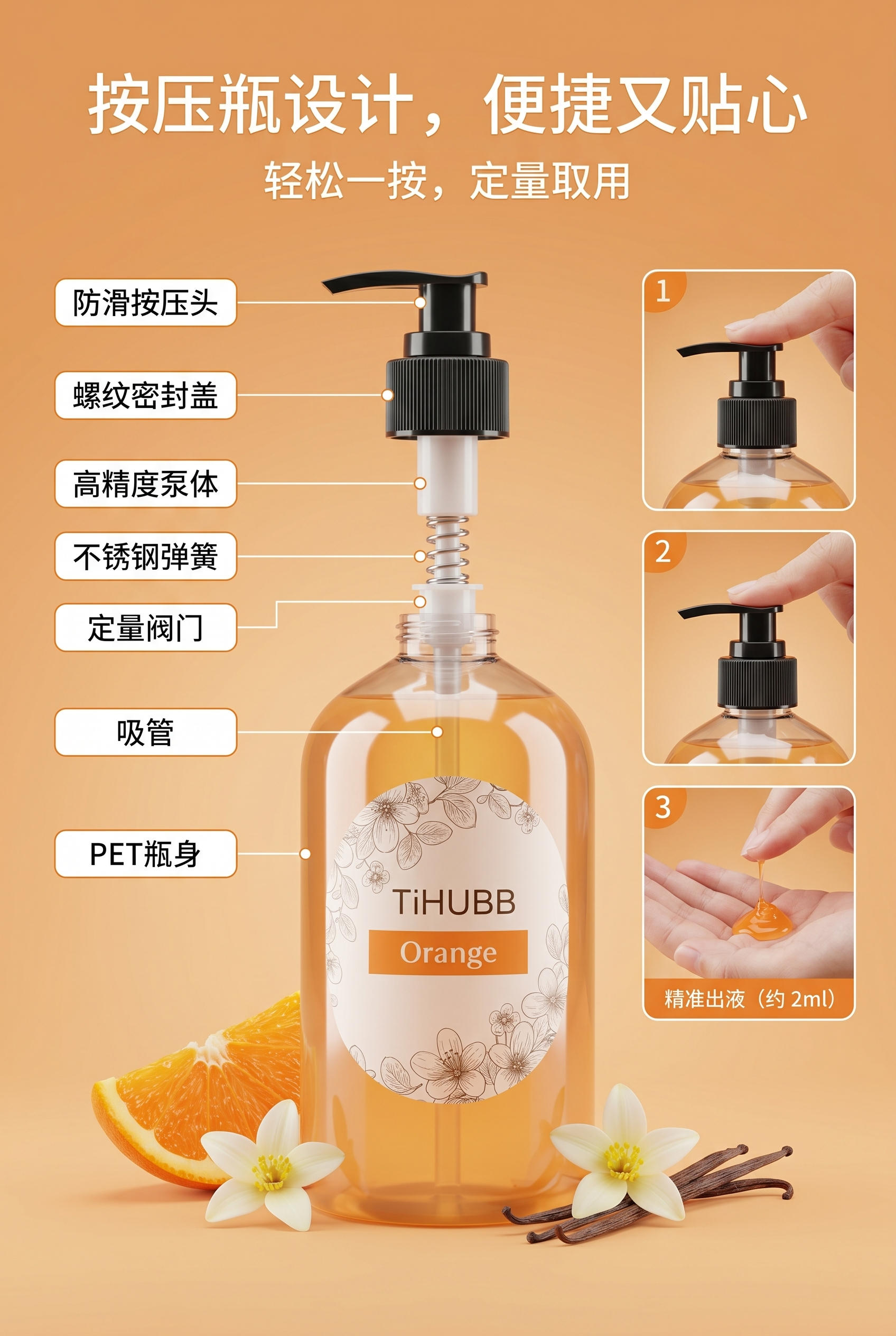 按压瓶设计，便捷又贴心

轻松一按，定量取用

防滑按压头

螺纹密封盖

高精度泵体

不锈钢弹簧

定量阀门

吸管

PET瓶身

TiHUBB

Orange

1

2

3

精准出液（约 2ml）