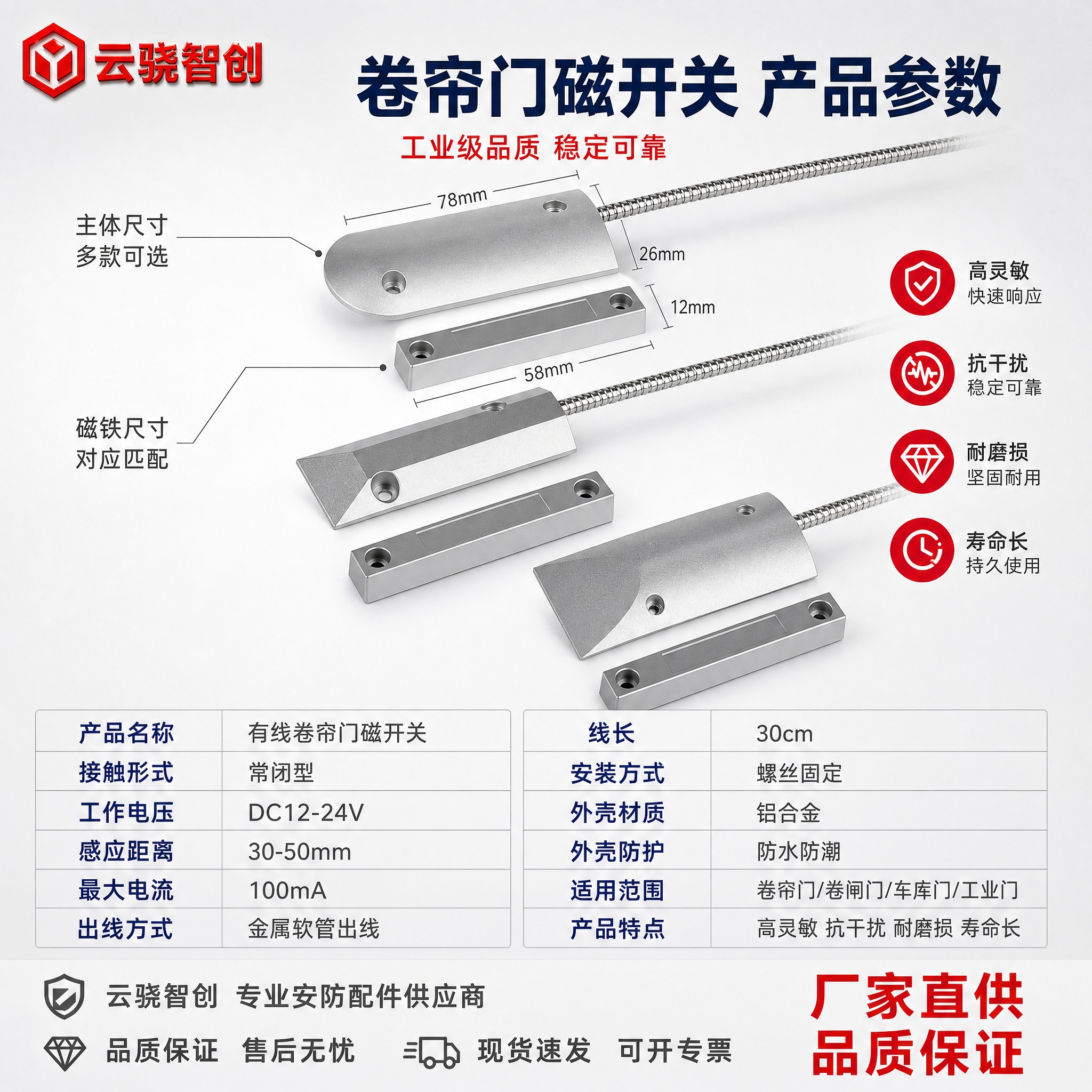 云骁智创

卷帘门磁开关 产品参数

工业级品质 稳定可靠

主体尺寸
多款可选

78mm

26mm

12mm

58mm

磁铁尺寸
对应匹配

高灵敏
快速响应

抗干扰
稳定可靠

耐磨损
坚固耐用

寿命长
持久使用

| 产品名称 | 有线卷帘门磁开关 |
|---|---|
| 接触形式 | 常闭型 |
| 工作电压 | DC12-24V |
| 感应距离 | 30-50mm |
| 最大电流 | 100mA |
| 出线方式 | 金属软管出线 |

| 线长 | 30cm |
|---|---|
| 安装方式 | 螺丝固定 |
| 外壳材质 | 铝合金 |
| 外壳防护 | 防水防潮 |
| 适用范围 | 卷帘门/卷闸门/车库门/工业门 |
| 产品特点 | 高灵敏 抗干扰 耐磨损 寿命长 |

云骁智创 专业安防配件供应商

品质保证 售后无忧

现货速发 可开专票

厂家直供
品质保证