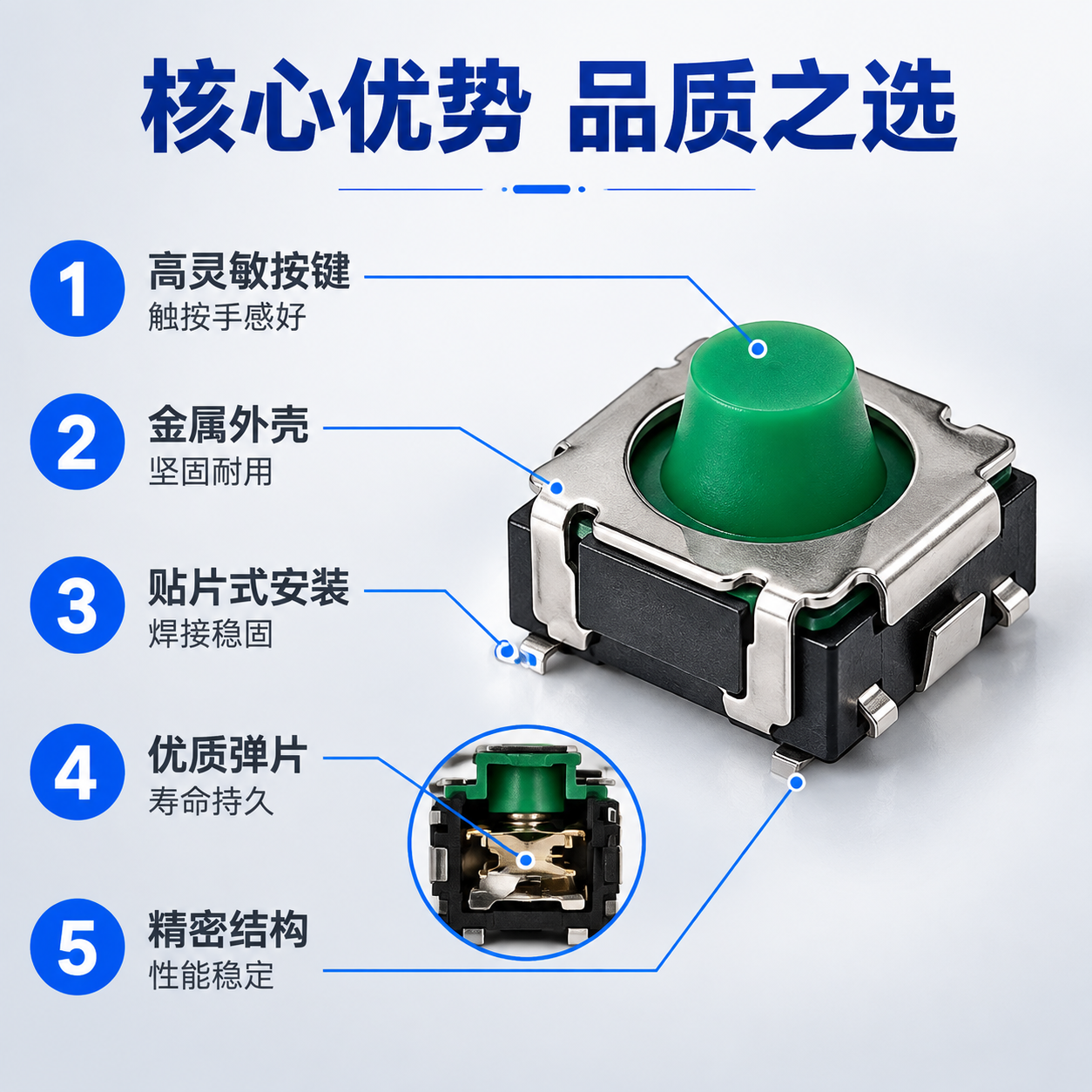 核心优势 品质之选

1
高灵敏按键
触按手感好

2
金属外壳
坚固耐用

3
贴片式安装
焊接稳固

4
优质弹片
寿命持久

5
精密结构
性能稳定