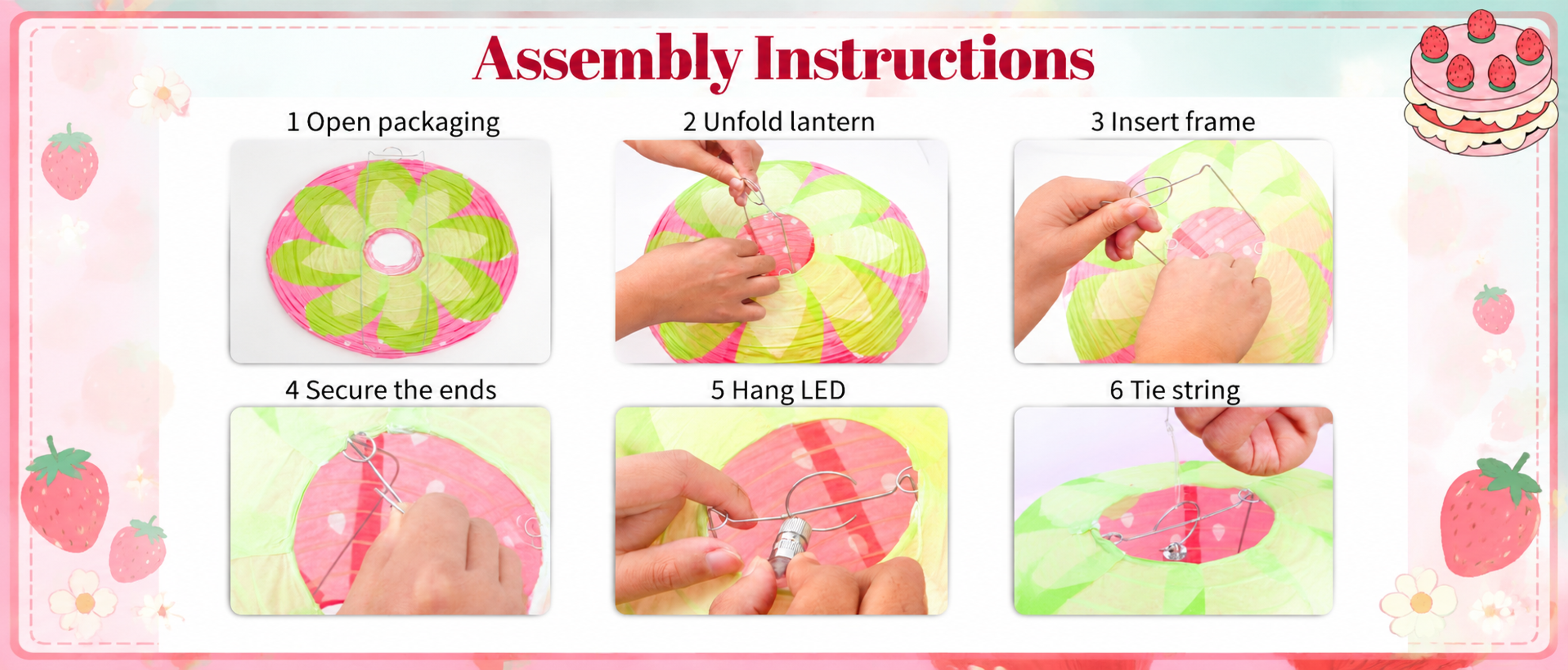 Assembly Instructions

1 Open packaging

2 Unfold lantern

3 Insert frame

4 Secure the ends

5 Hang LED

6 Tie string